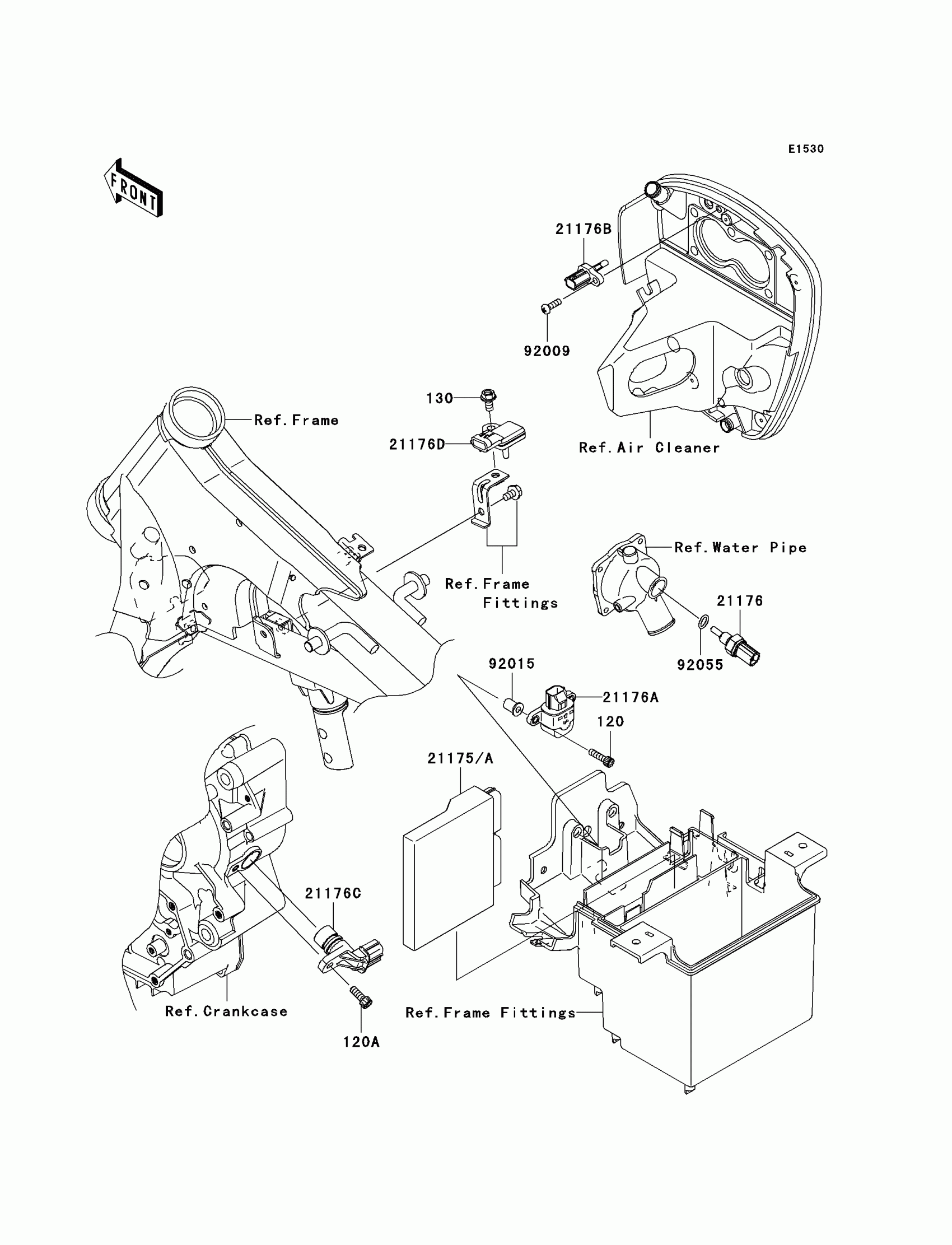 E1530

FRONT

21176B

92009

130

Ref.Frame

21176D

Ref.Air Cleaner

Ref.Water Pipe

Ref.Frame Fittings

21176

92055

92015

21176A

120

21175/A

21176C

Ref.Crankcase

120A

Ref.Frame Fittings