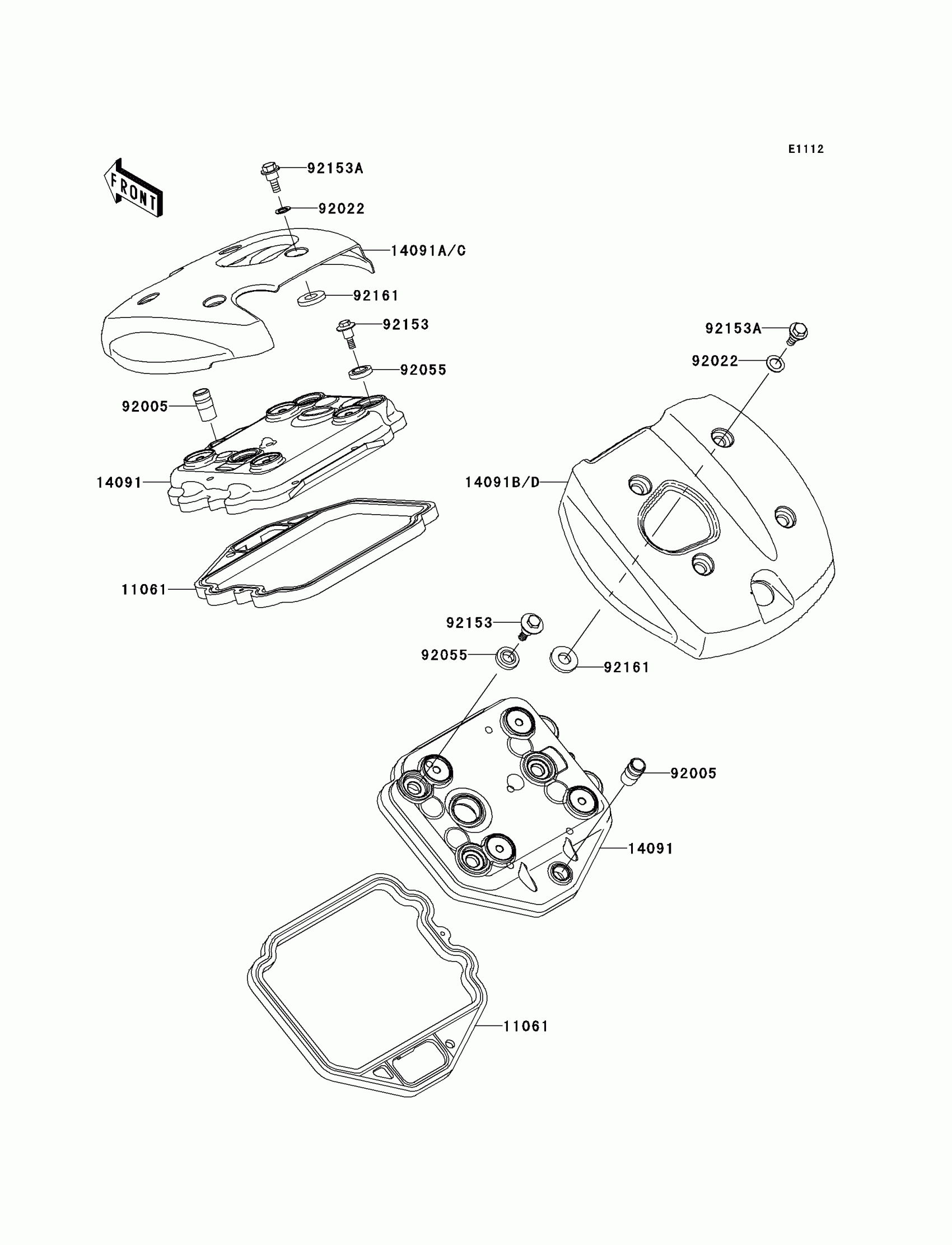 E1112

FRONT

92153A
92022
14091A/C
92161
92153
92055
92005
14091
11061

92153A
92022
14091B/D

92153
92055
92161

92005
14091

11061