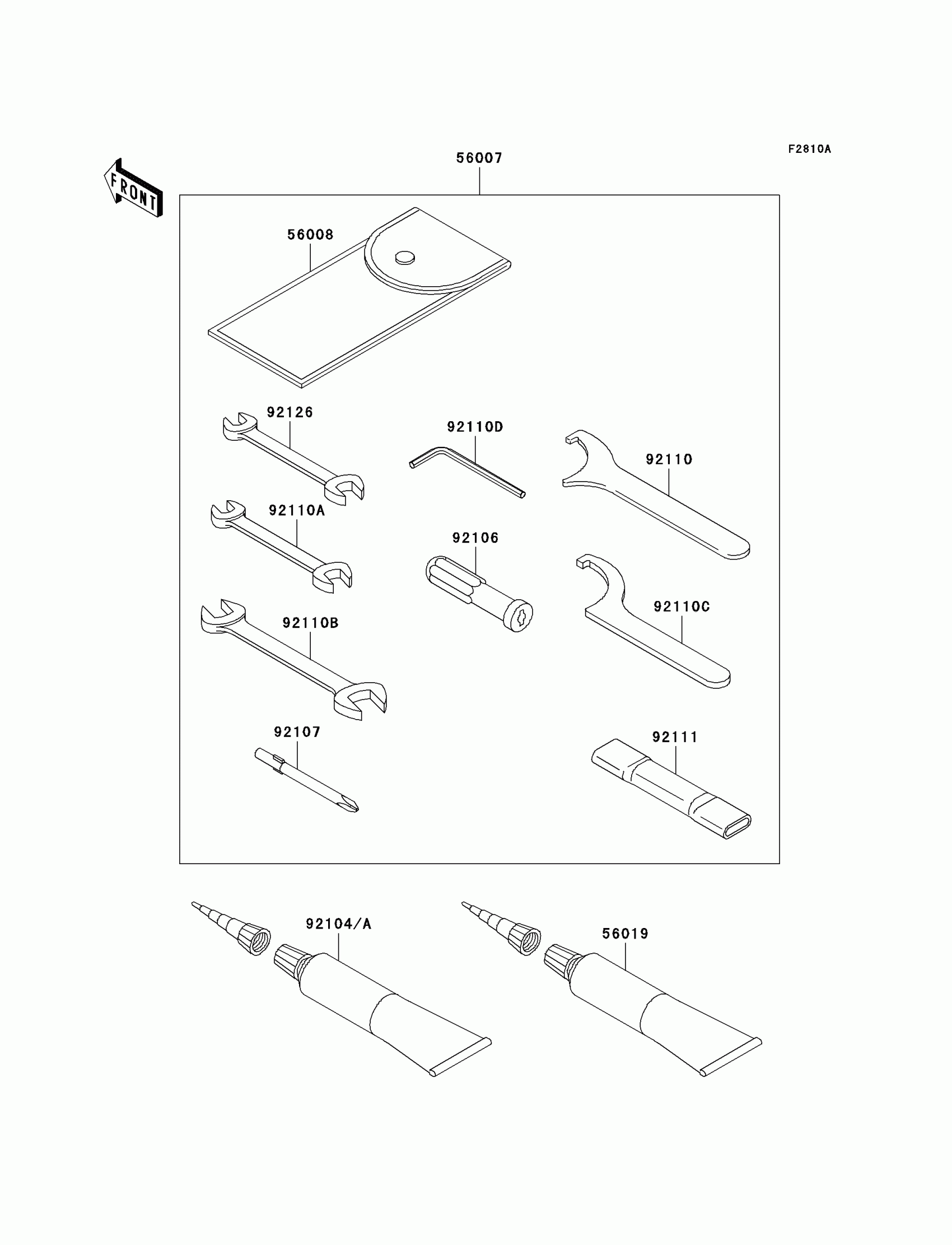 F2810A

FRONT

56007

56008

92126

92110D

92110

92110A

92106

92110C

92110B

92107

92111

92104/A

56019