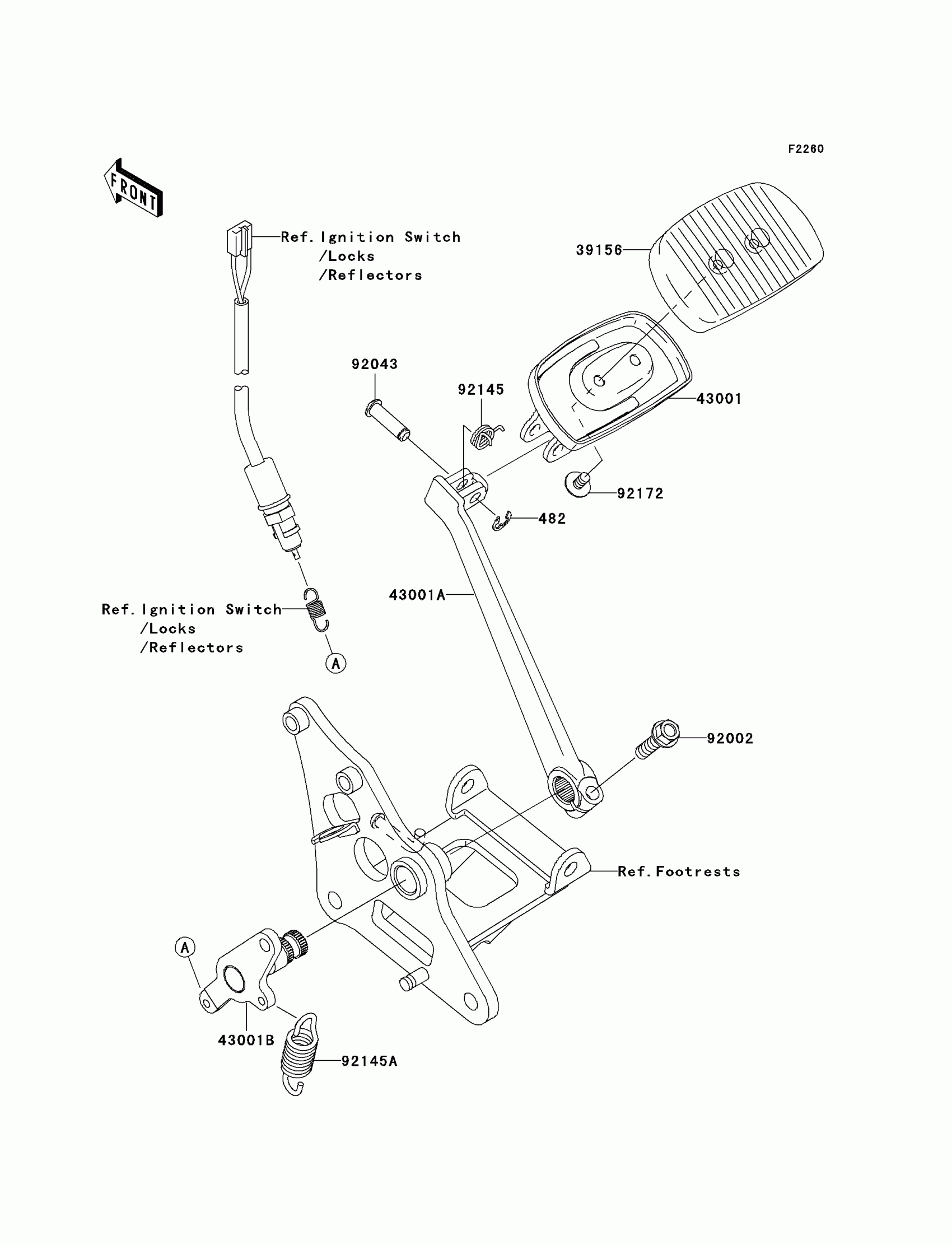 F2260

FRONT

Ref. Ignition Switch
/Locks
/Reflectors

39156

92043

92145

43001

92172

482

43001A

Ref. Ignition Switch
/Locks
/Reflectors

A

92002

Ref. Footrests

A

43001B

92145A