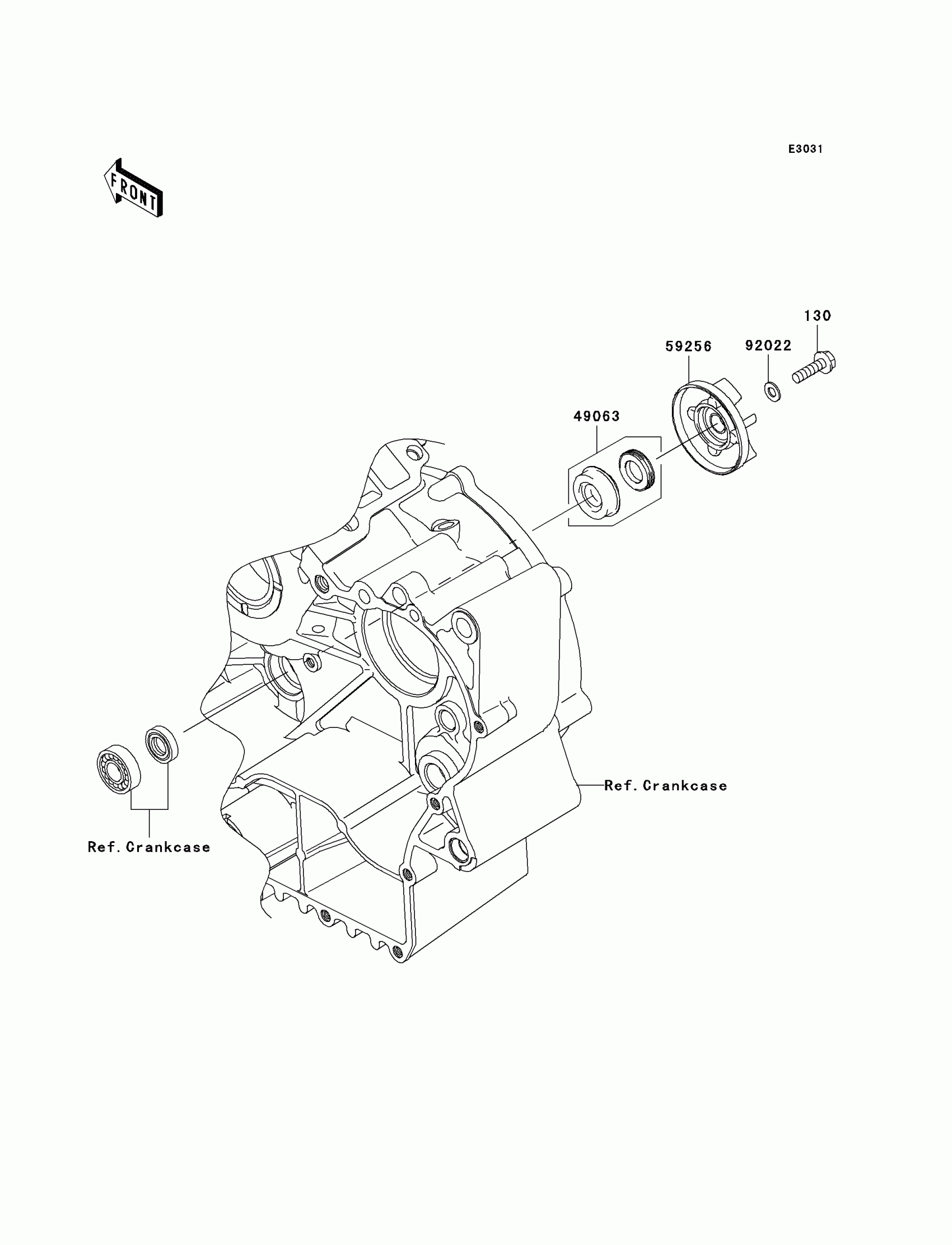 E3031

FRONT

130

59256

92022

49063

Ref. Crankcase

Ref. Crankcase