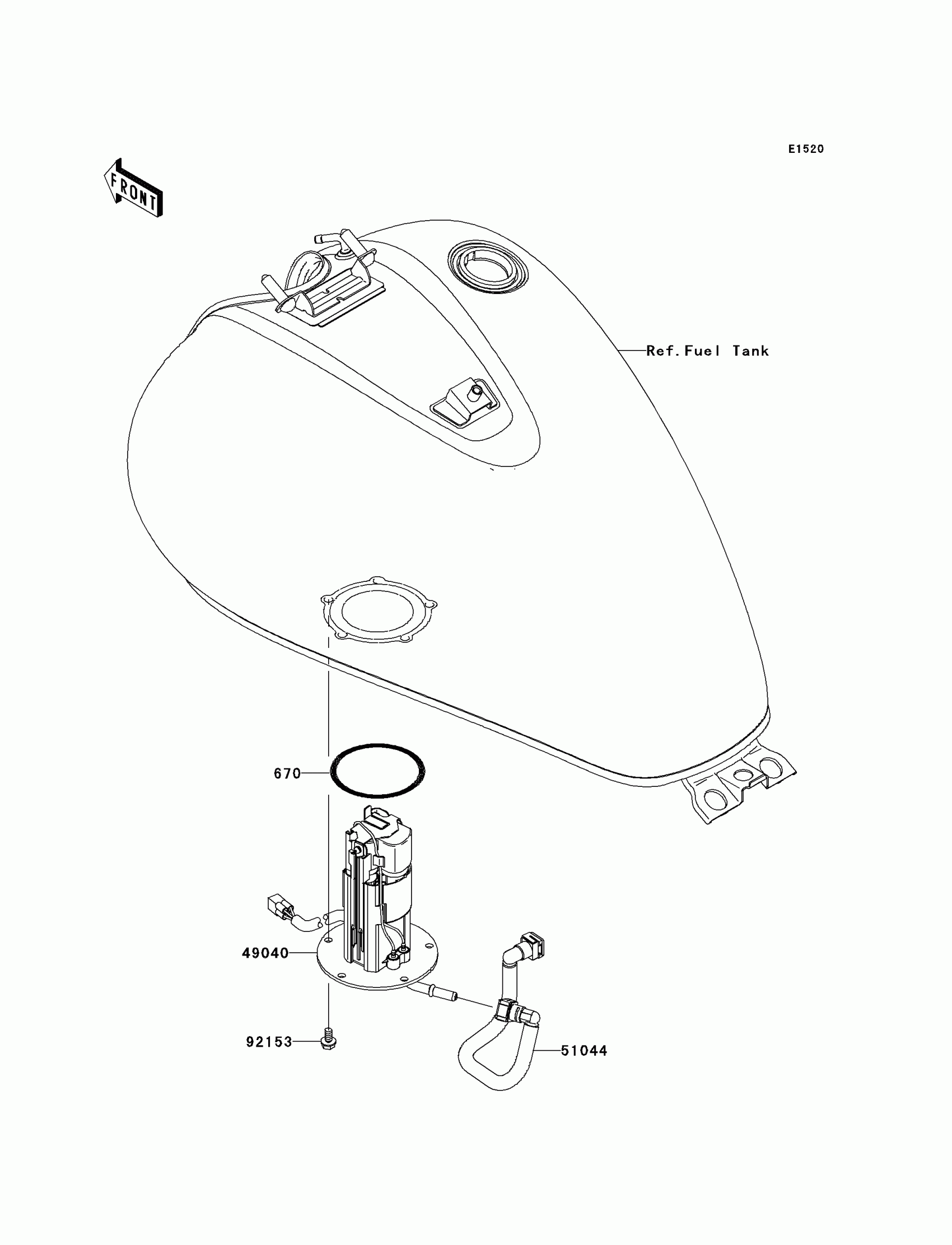 E1520

FRONT

Ref.Fuel Tank

670

49040

92153

51044