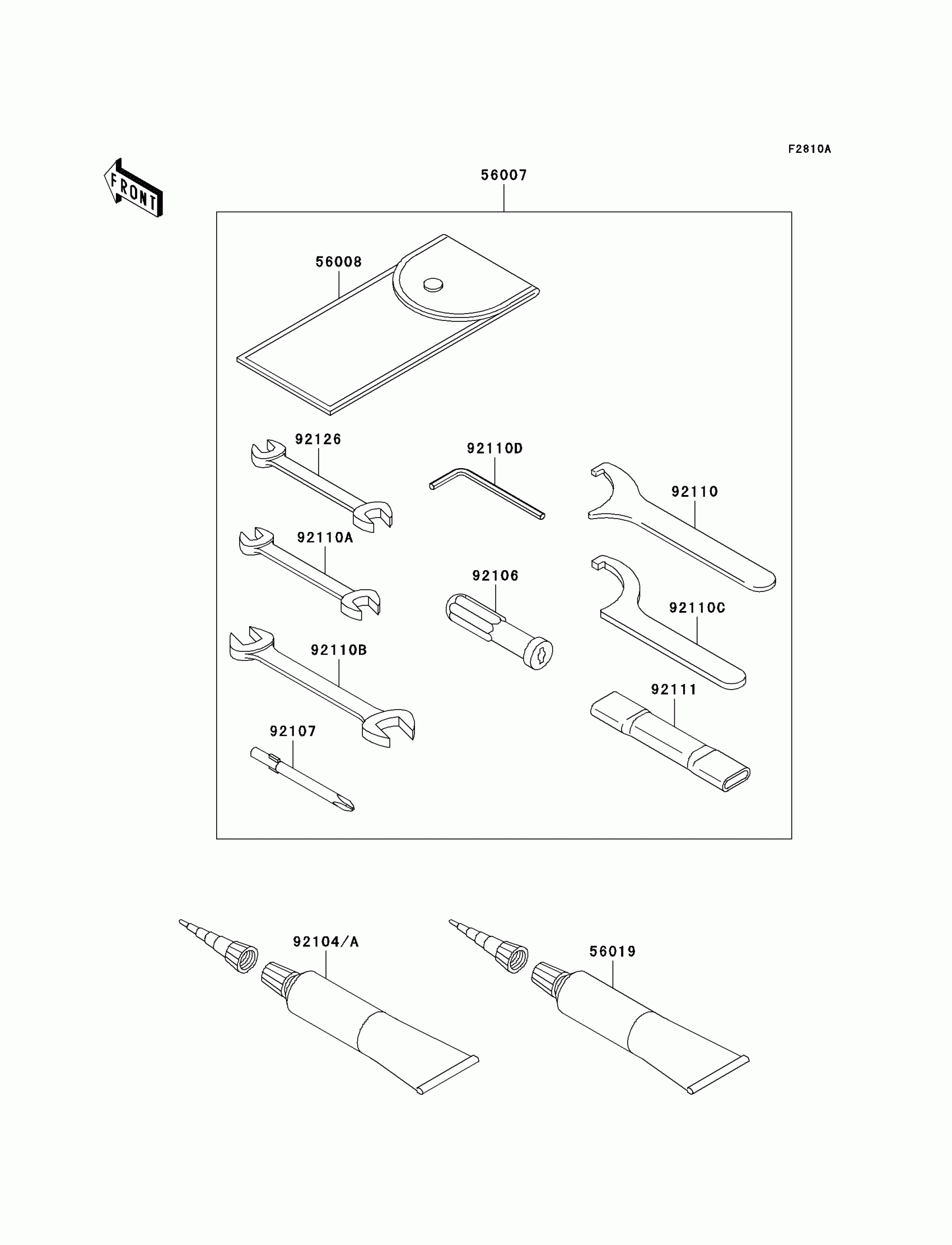 F2810A

FRONT

56007

56008

92126

92110D

92110

92110A

92106

92110C

92110B

92111

92107

92104/A

56019