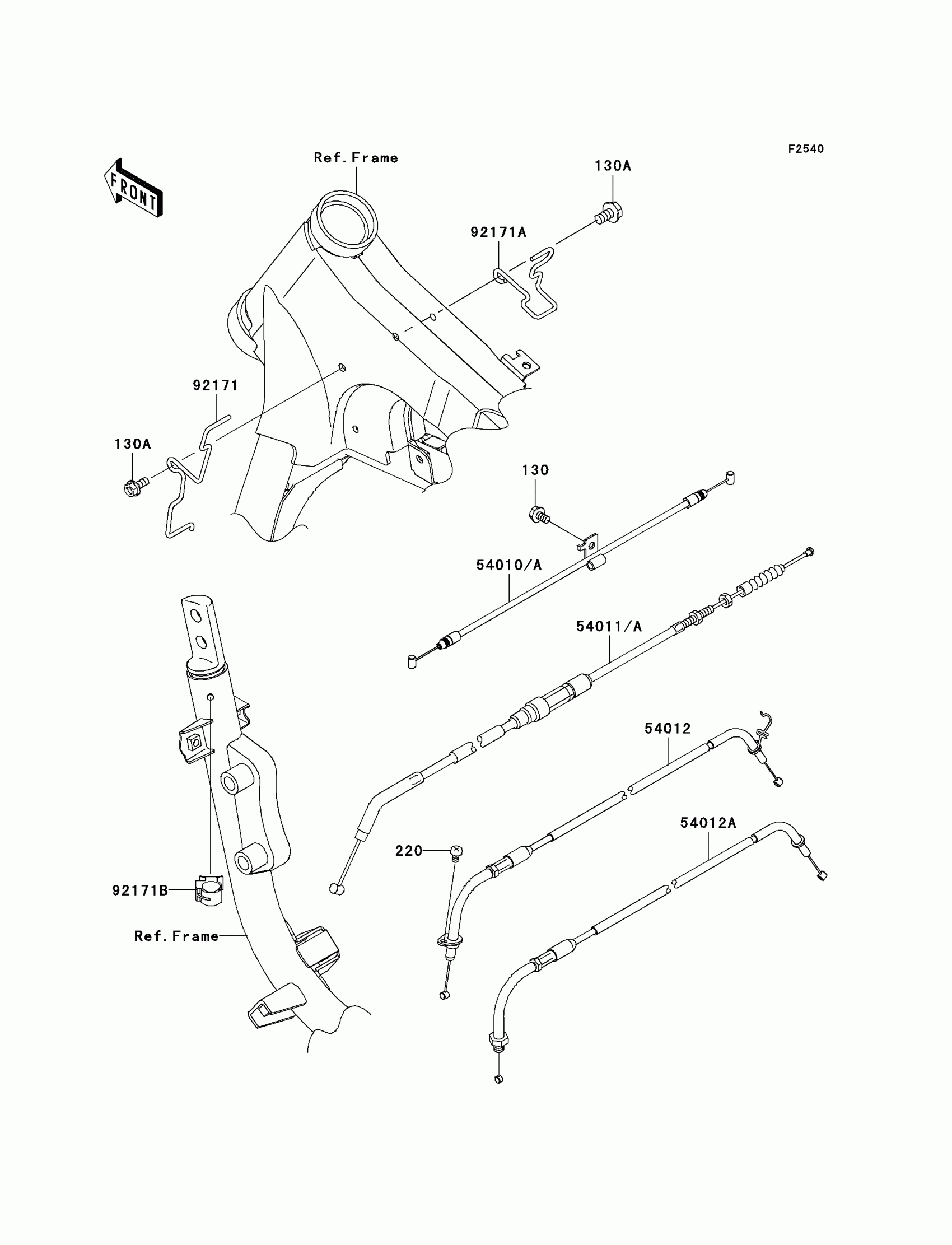 F2540

FRONT

Ref.Frame

130A

92171A

92171

130A

130

54010/A

54011/A

54012

54012A

220

92171B

Ref.Frame