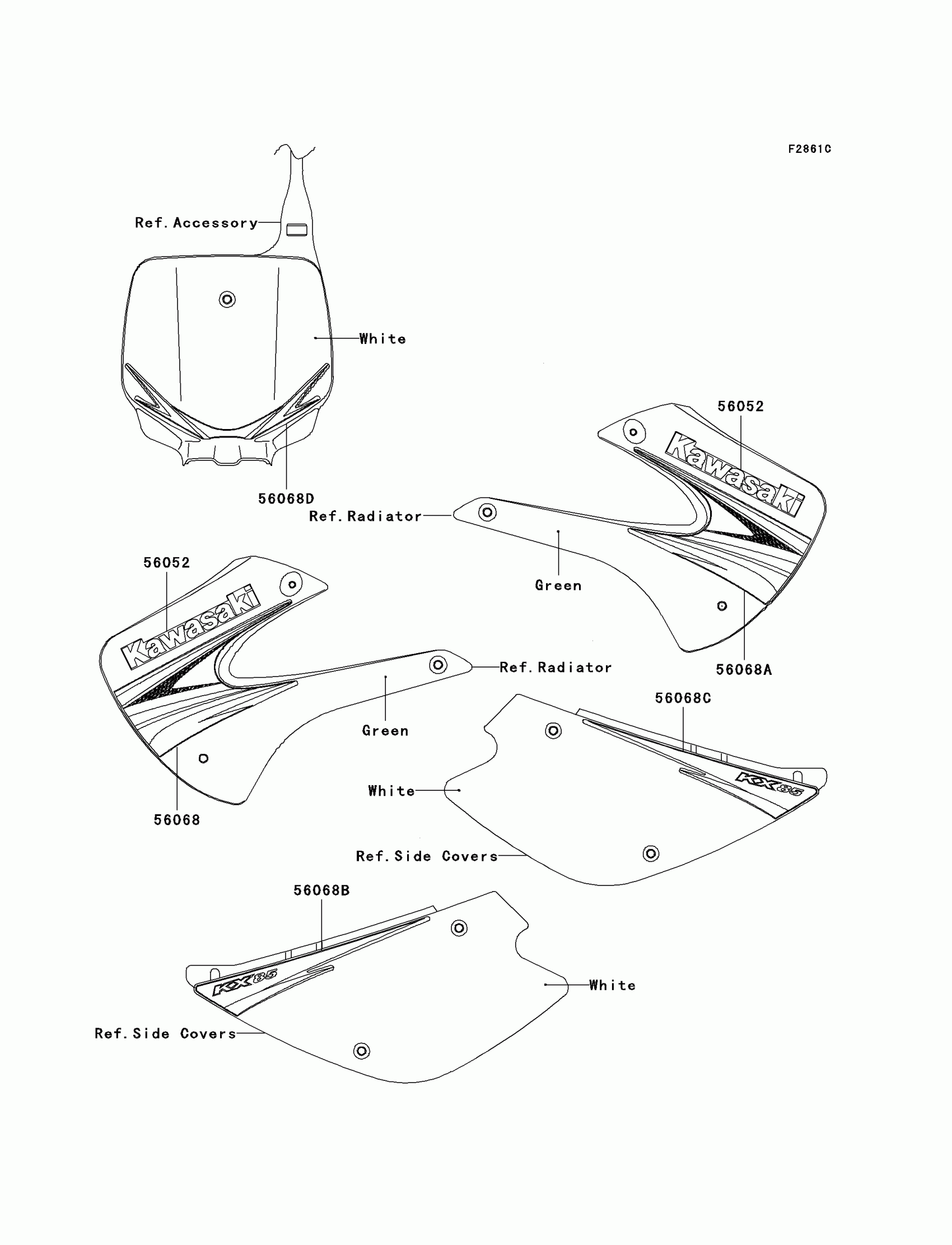 F2861C

Ref. Accessory

White

56068D

56052

Kawasaki

Ref. Radiator

Green

56068A

56052

Kawasaki

Ref. Radiator

Green

56068

56068C

KX85

White

Ref. Side Covers

56068B

KX85

White

Ref. Side Covers