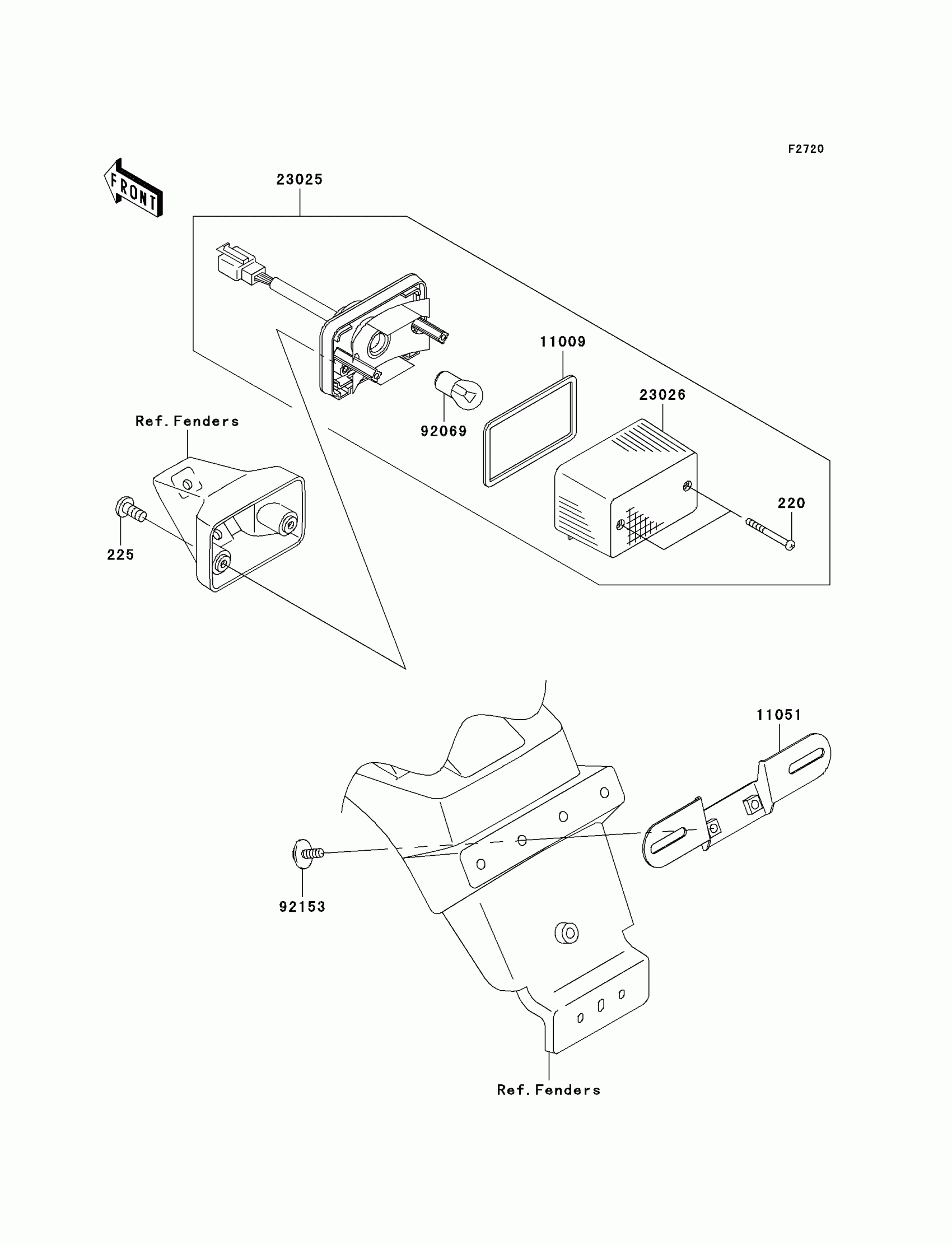 F2720

FRONT

23025

11009

23026

92069

Ref. Fenders

220

225

11051

92153

Ref. Fenders