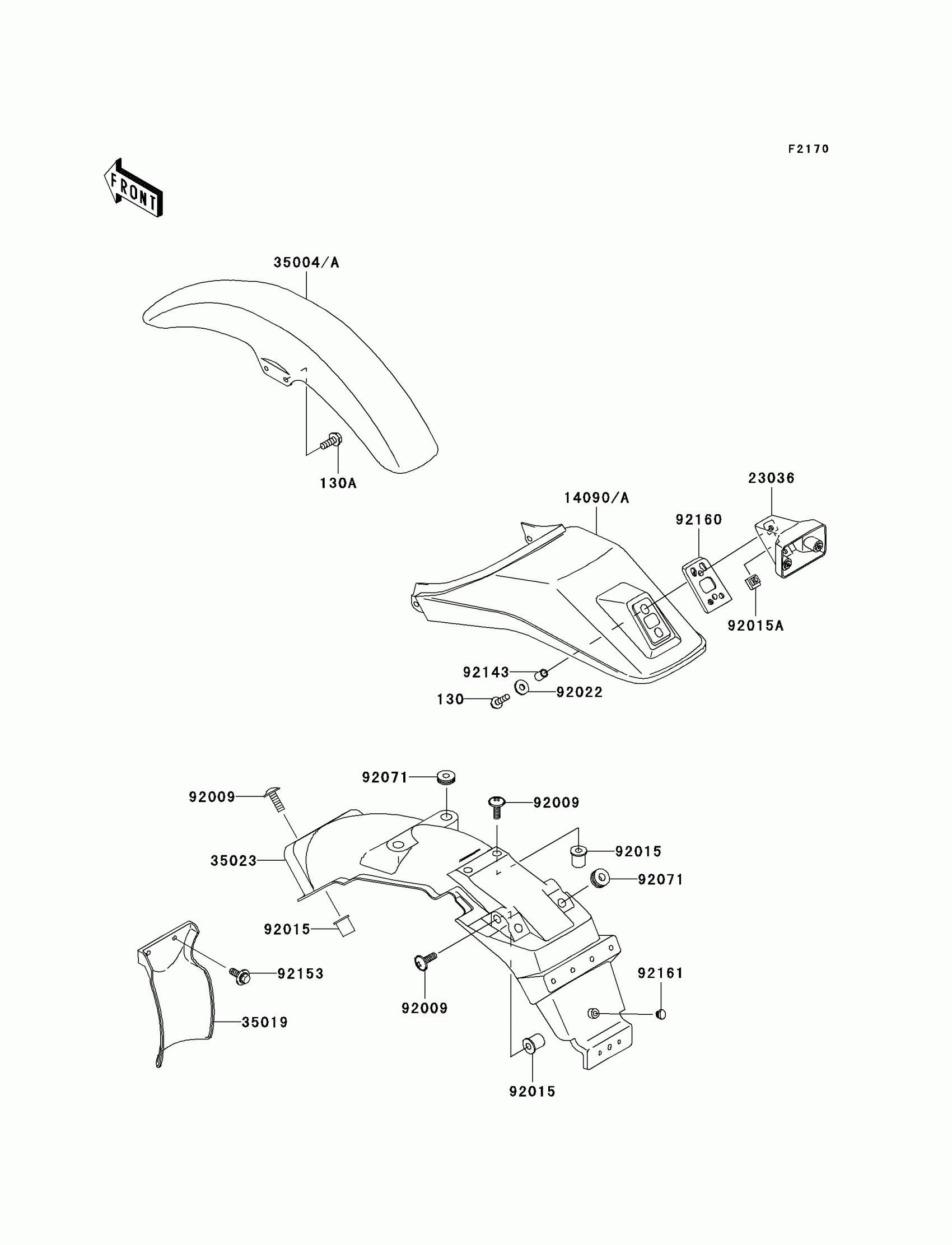 F2170

FRONT

35004/A

130A

23036

14090/A

92160

92015A

92143

92022

130

92071

92009

92009

92015

35023

92071

92015

92153

92161

92009

35019

92015