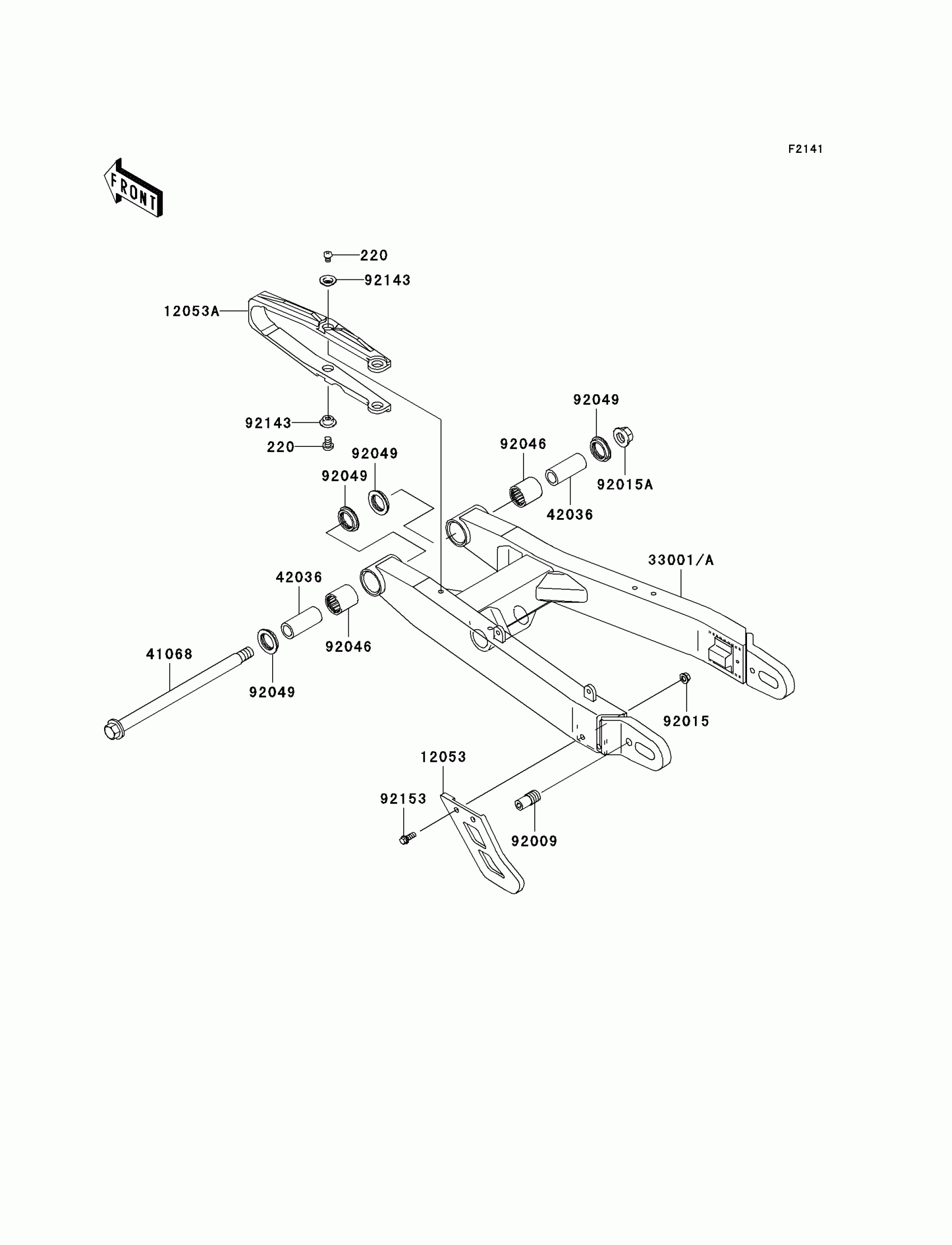 F2141

FRONT

220
92143
12053A
92143
220
92049
92049
92046
92049
92015A
42036
33001/A
42036
92046
41068
92049
92015
12053
92153
92009