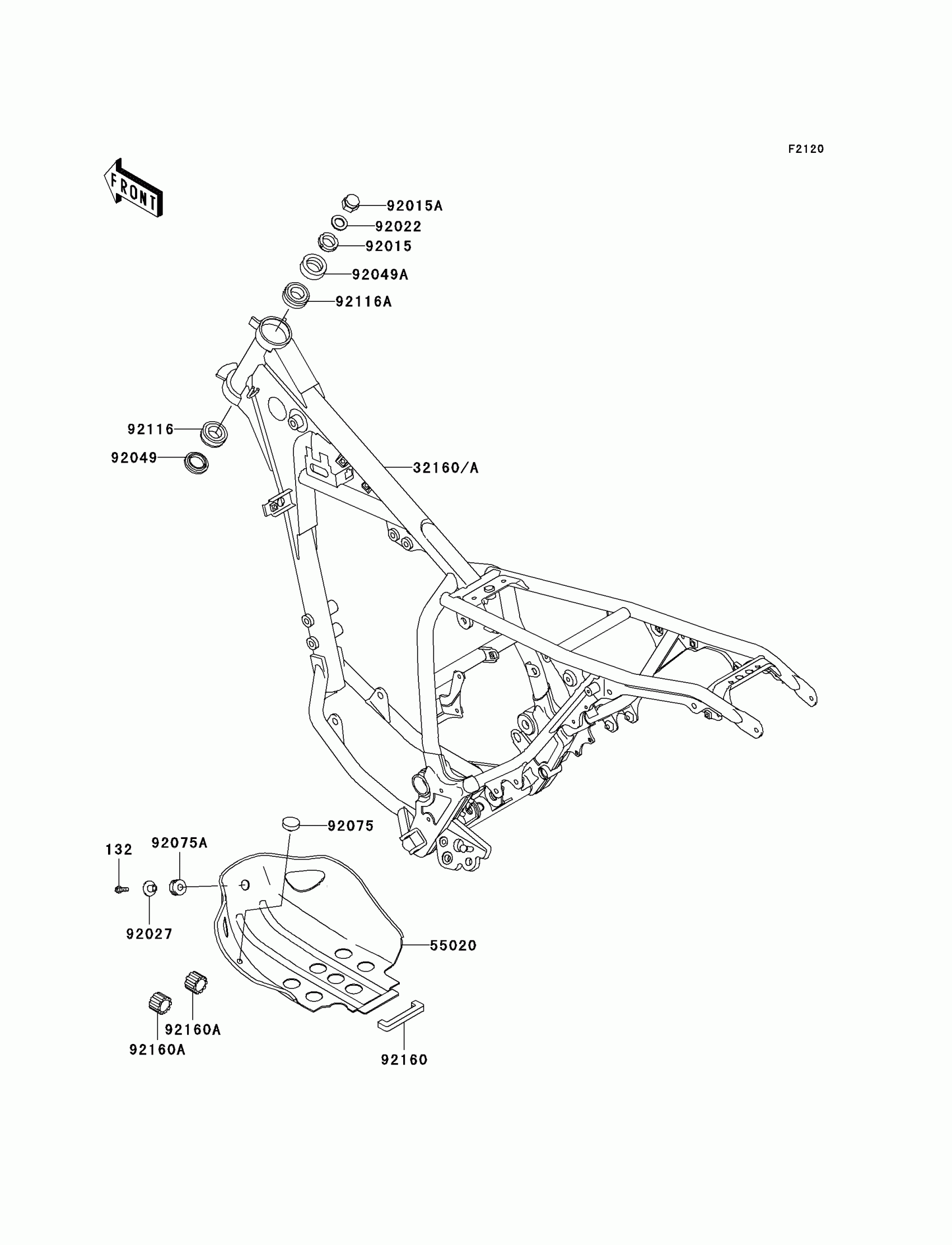 F2120

FRONT

92015A
92022
92015
92049A
92116A
92116
92049
32160/A
92075
132
92075A
92027
55020
92160A
92160A
92160