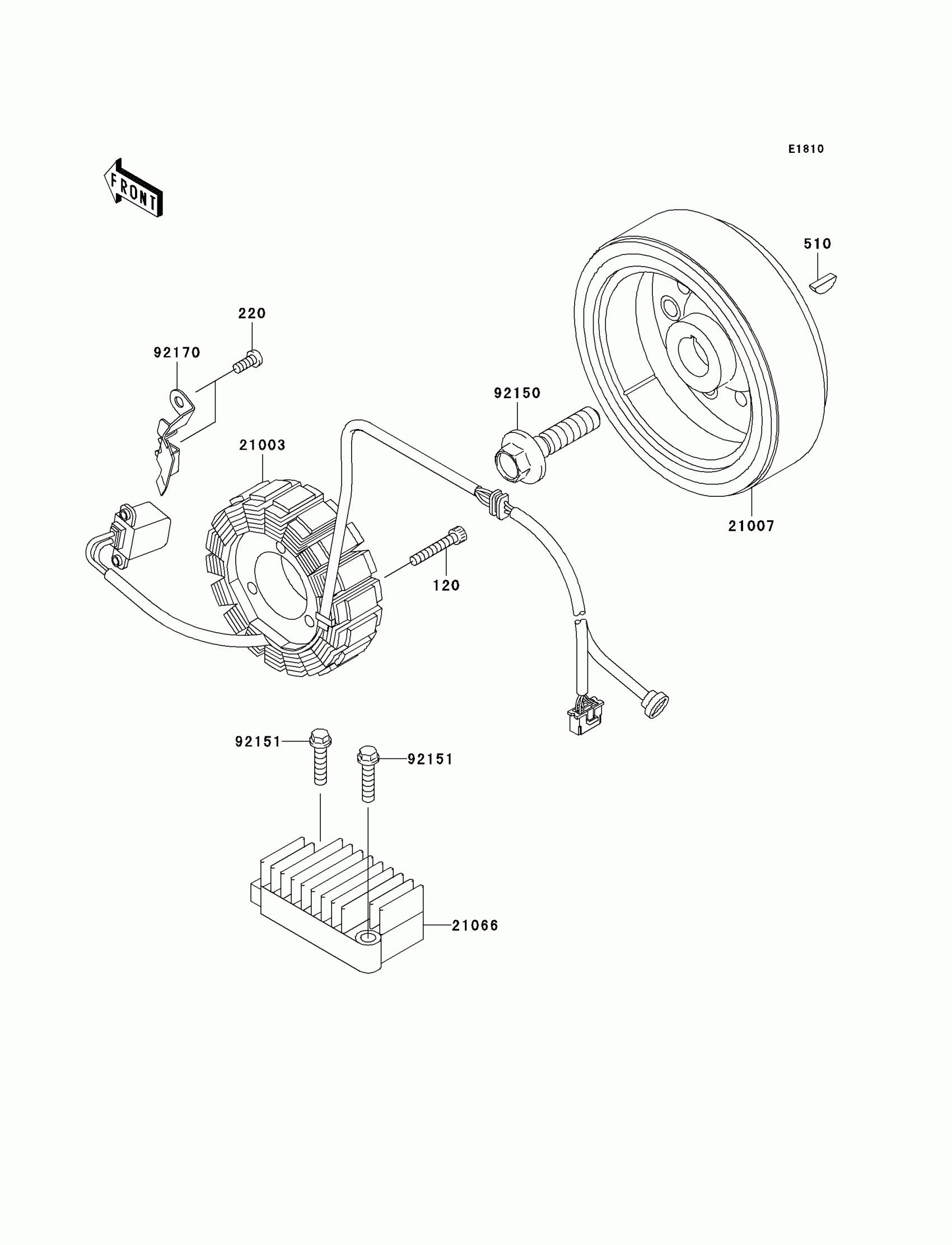 E1810

FRONT

510

220

92170

92150

21003

21007

120

92151

92151

21066