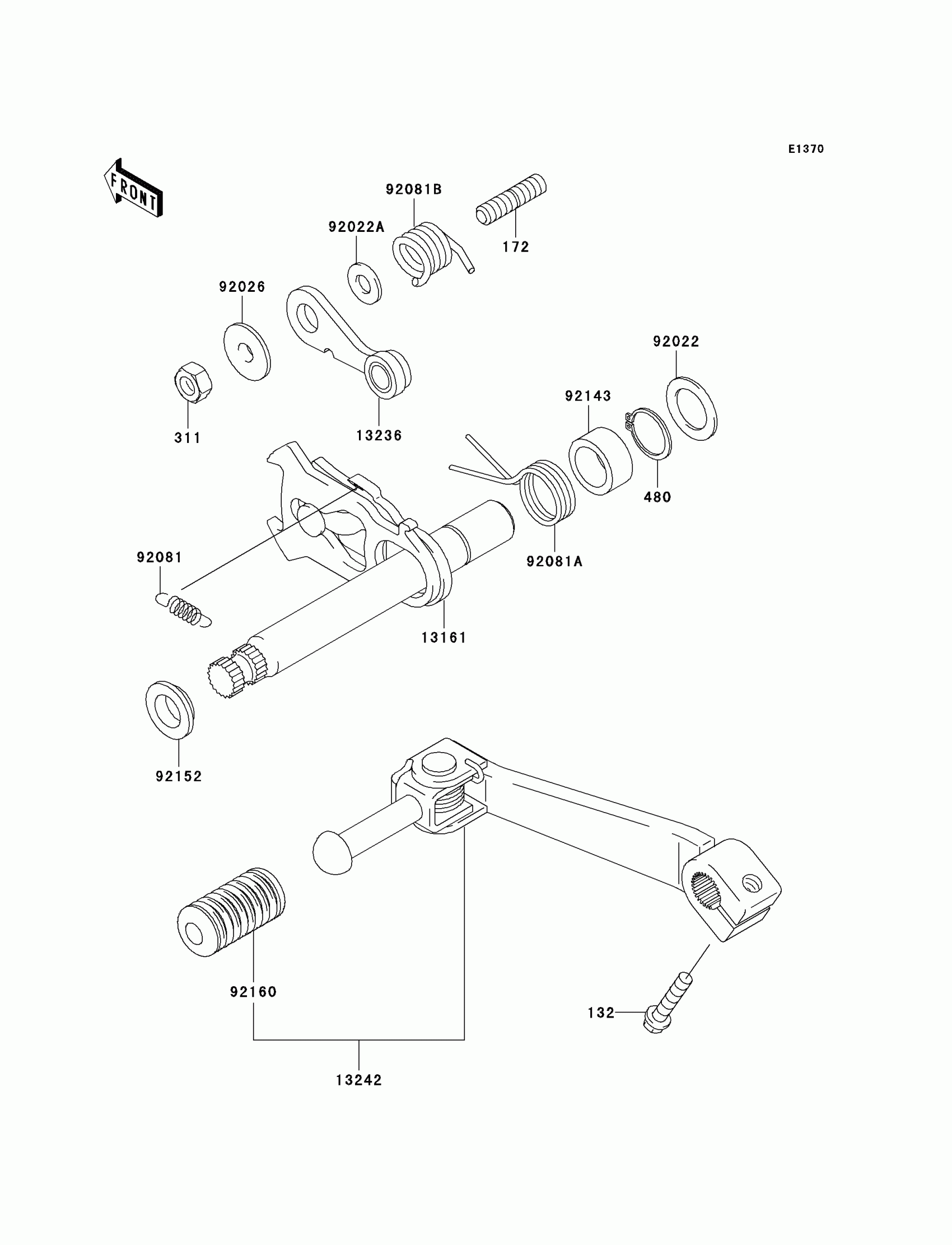 E1370

FRONT

92081B

92022A

172

92026

92022

92143

311

13236

480

92081

92081A

13161

92152

92160

132

13242