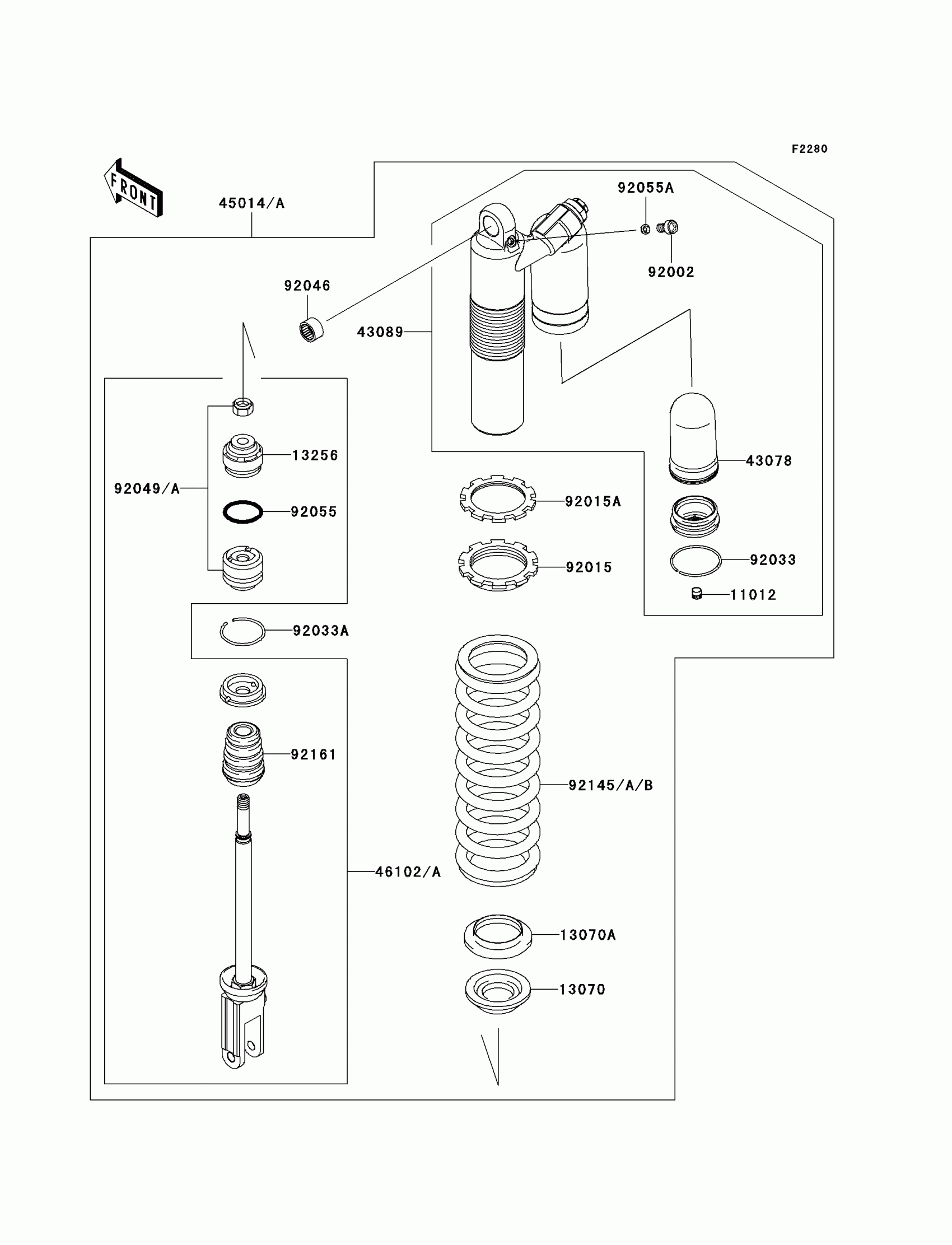 F2280

FRONT

45014/A

92055A

92002

92046

43089

13256

92049/A

92055

43078

92015A

92015

92033

11012

92033A

92161

92145/A/B

46102/A

13070A

13070