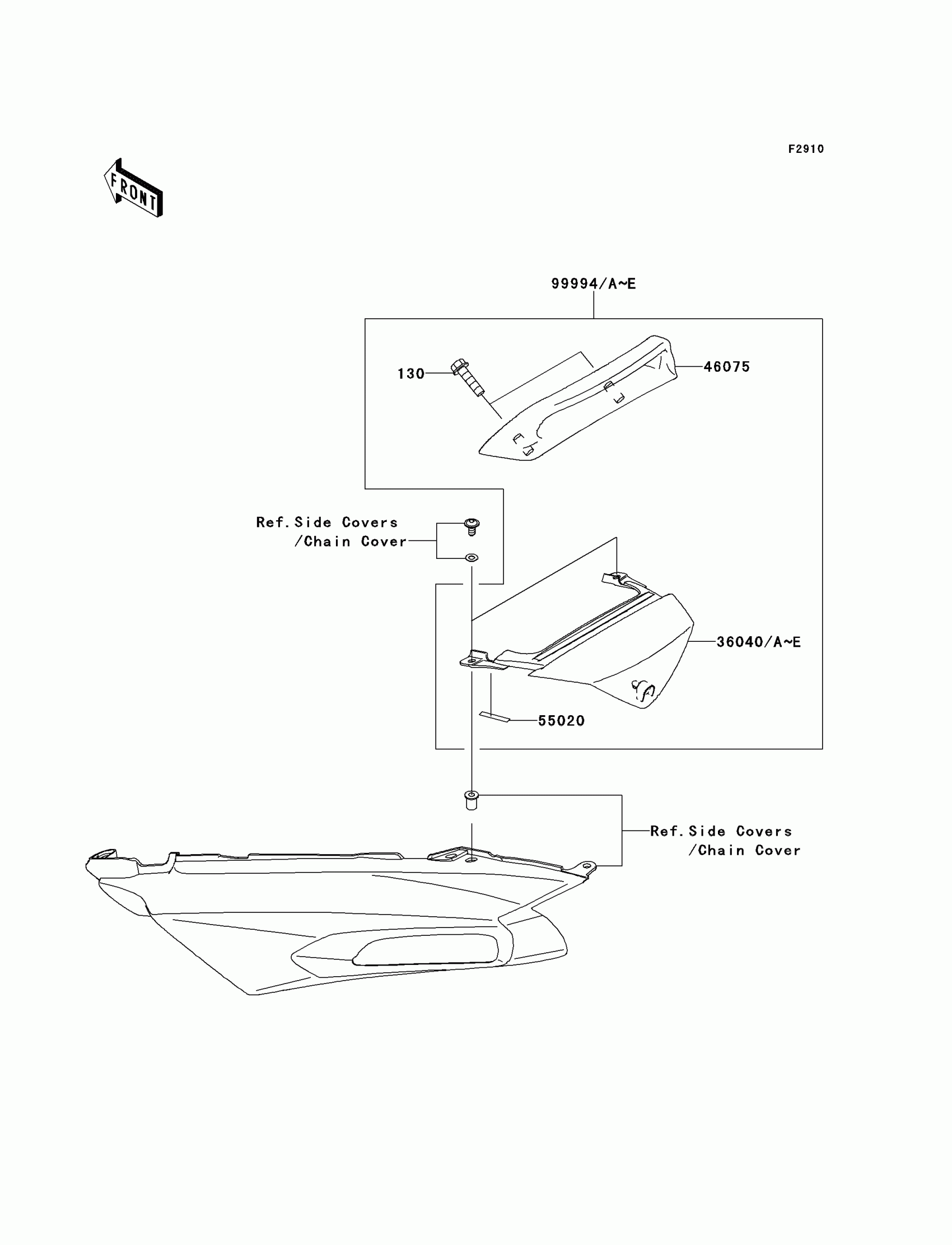 F2910

FRONT

99994/A~E

130

46075

Ref.Side Covers
/Chain Cover

36040/A~E

55020

Ref.Side Covers
/Chain Cover