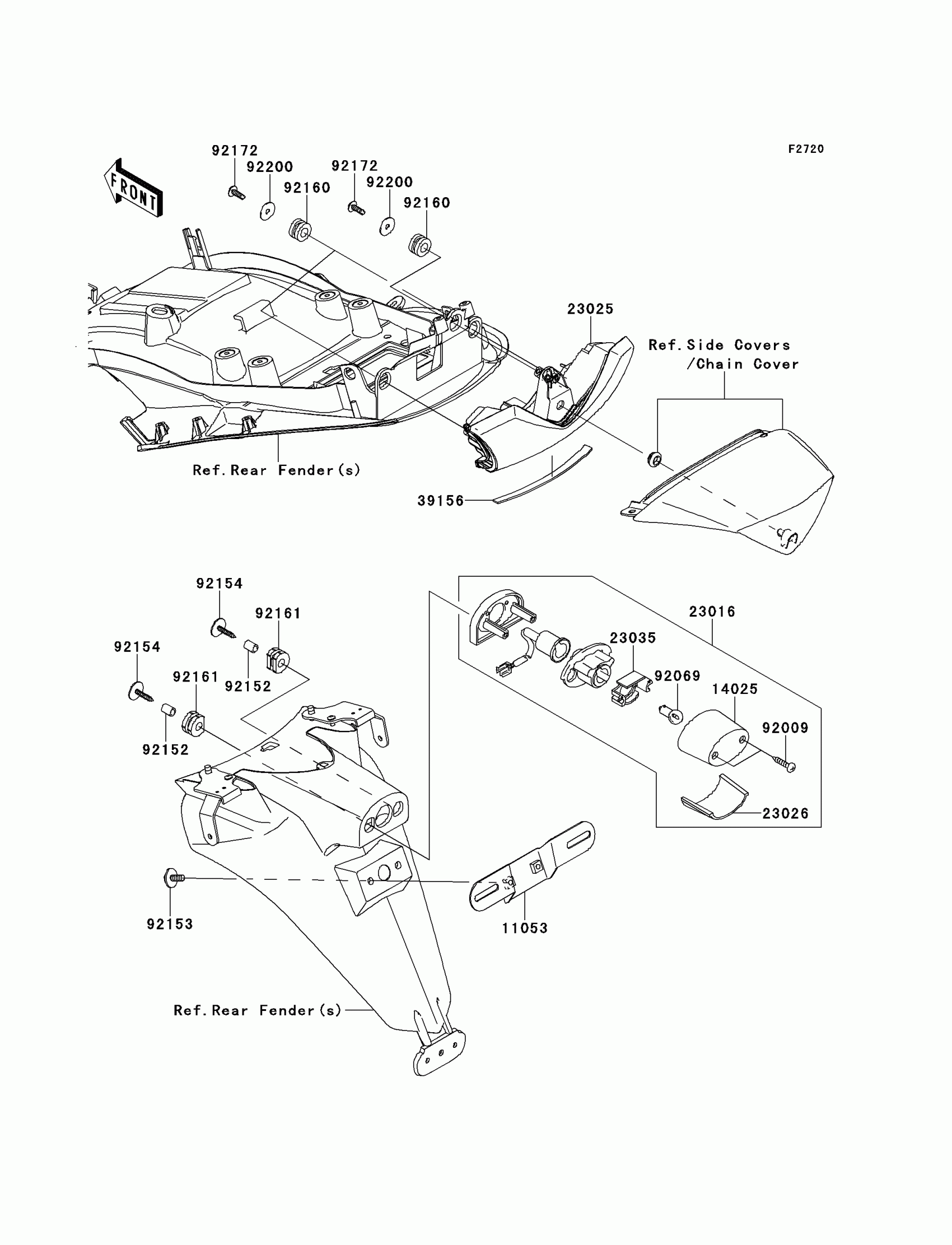 F2720

FRONT

92172
92200
92160
92172
92200
92160

23025

Ref.Side Covers /Chain Cover

Ref.Rear Fender(s)

39156

92154
92161
92154
92161
92152
92152

23016
23035
92069
14025
92009
23026

92153

11053

Ref.Rear Fender(s)