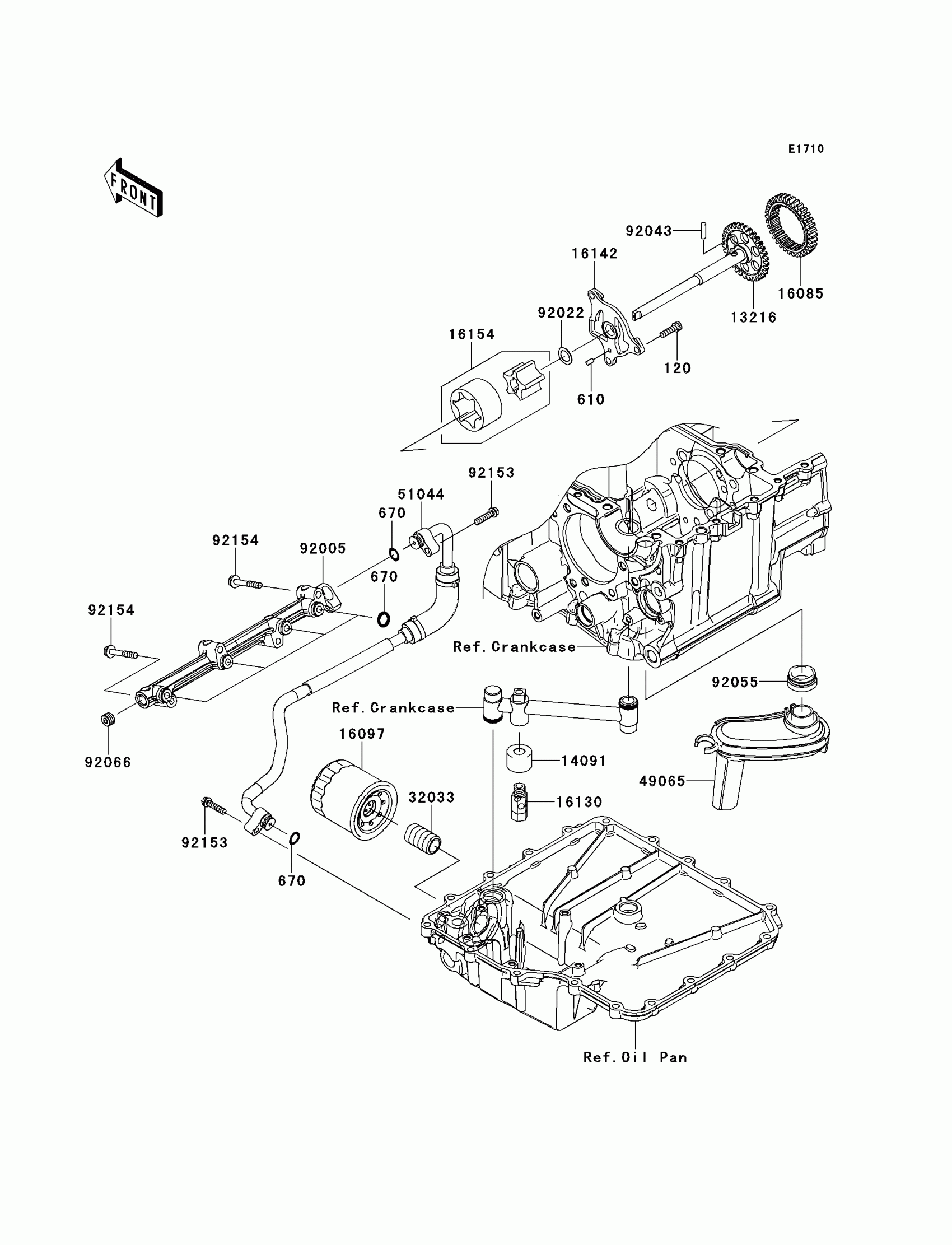 E1710

FRONT

92043
16142
16085
13216
92022
16154
120
610
92153
51044
670
92154
92005
670
92154
Ref.Crankcase
92055
Ref.Crankcase
92066
16097
14091
49065
32033
16130
92153
670
Ref.Oil Pan