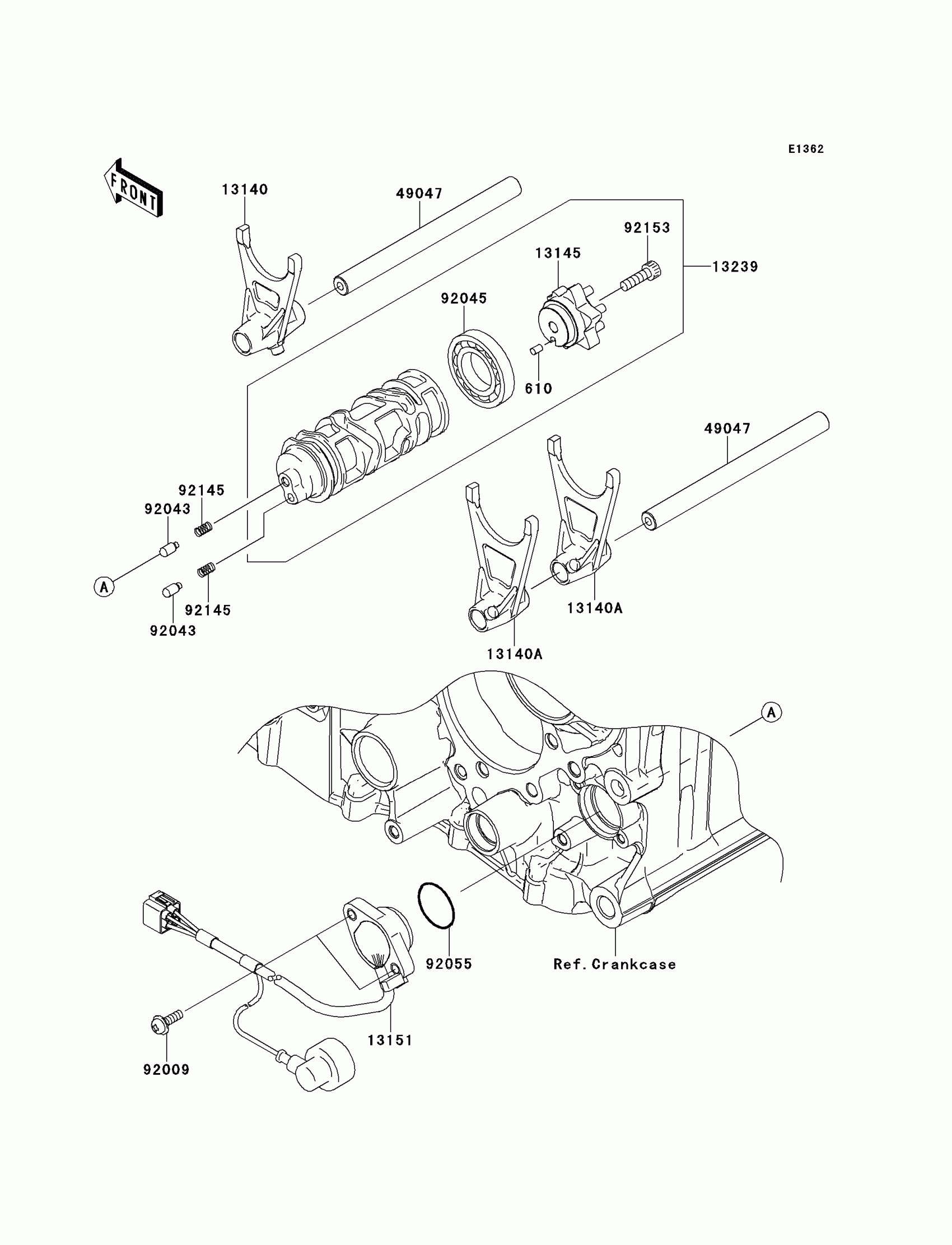 E1362

FRONT

13140

49047

92153

13145

13239

92045

610

49047

92145

92043

A

92145

92043

13140A

13140A

A

92055

Ref. Crankcase

13151

92009