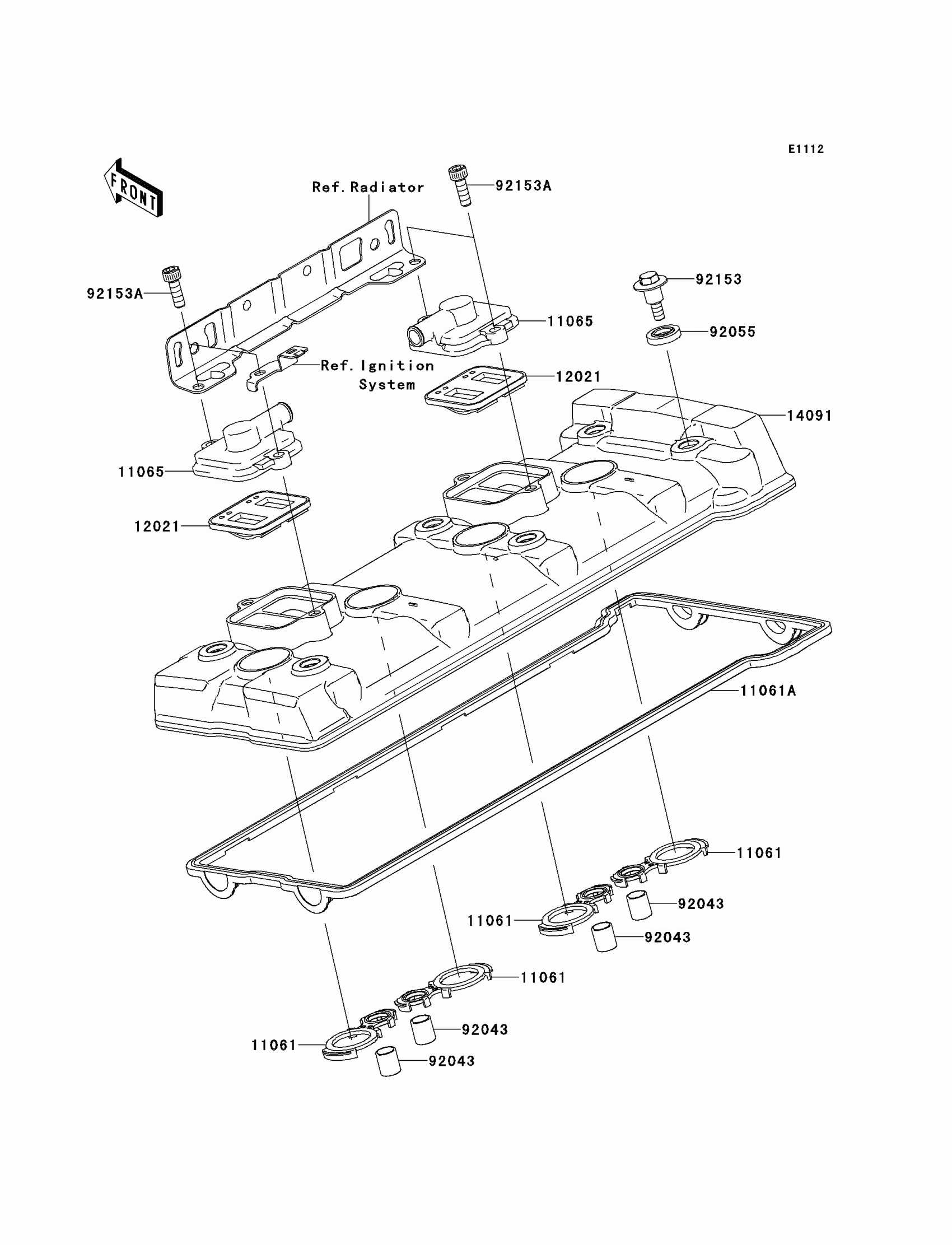 E1112

FRONT

Ref. Radiator

92153A

92153A

92153

11065

92055

Ref. Ignition System

12021

14091

11065

12021

11061A

11061

92043

11061

92043

11061

92043

11061

92043