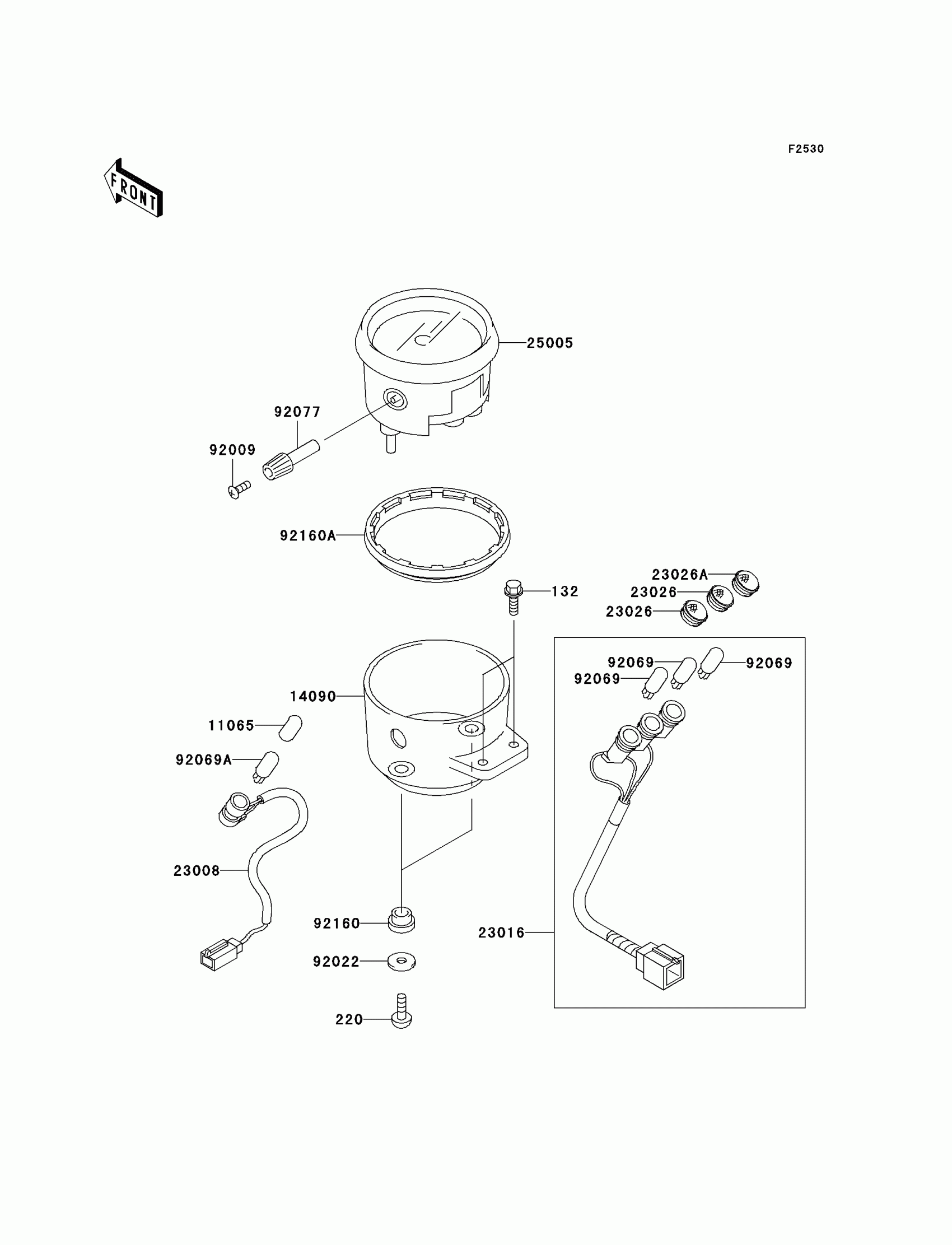 F2530

FRONT

25005
92077
92009
92160A
132
23026A
23026
23026
92069
92069
92069
14090
11065
92069A
23008
92160
92022
220
23016