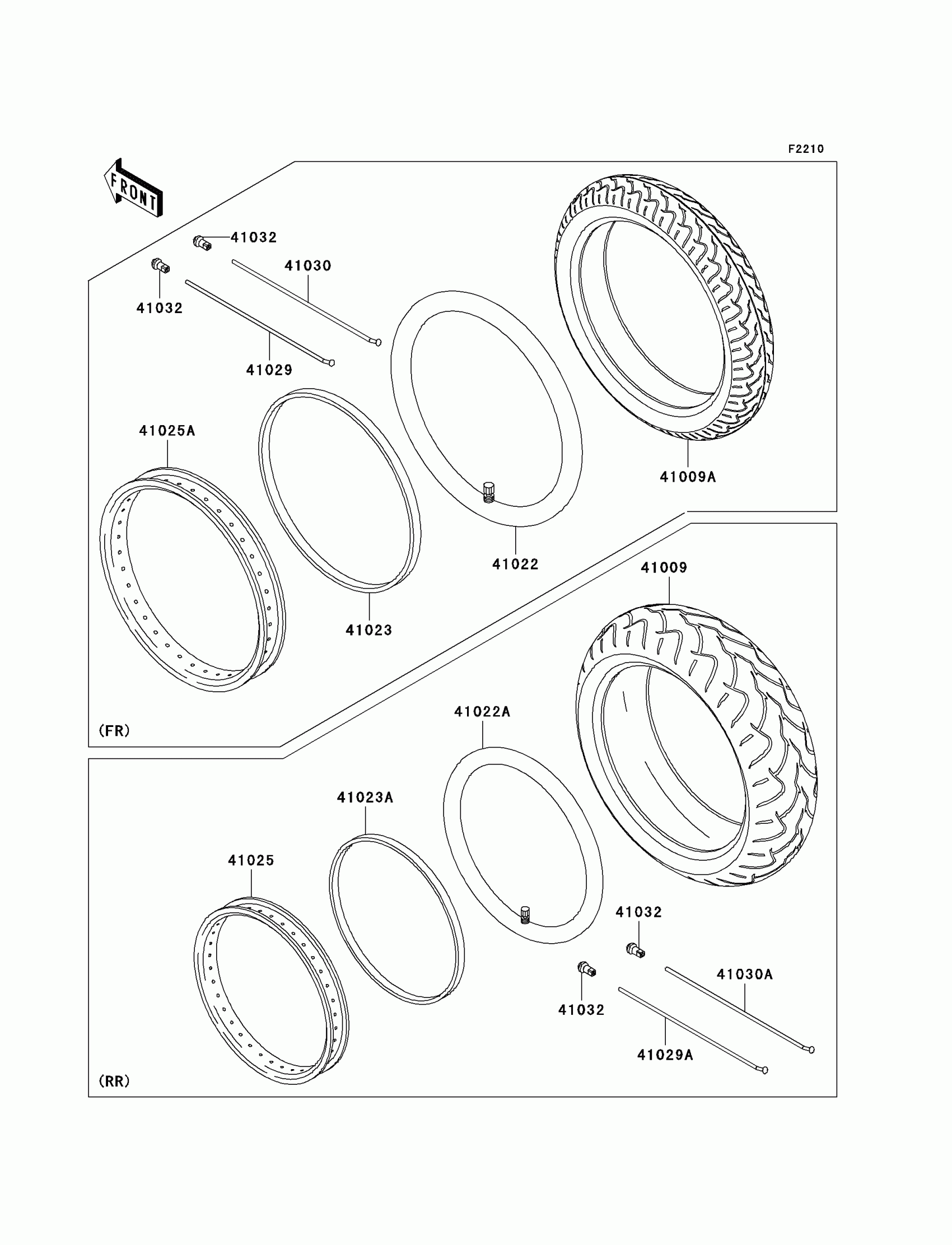 F2210

FRONT

41032
41030
41032
41029
41025A
41023
41022
41009A
(FR)

41009
41022A
41023A
41025
41032
41030A
41032
41029A
(RR)