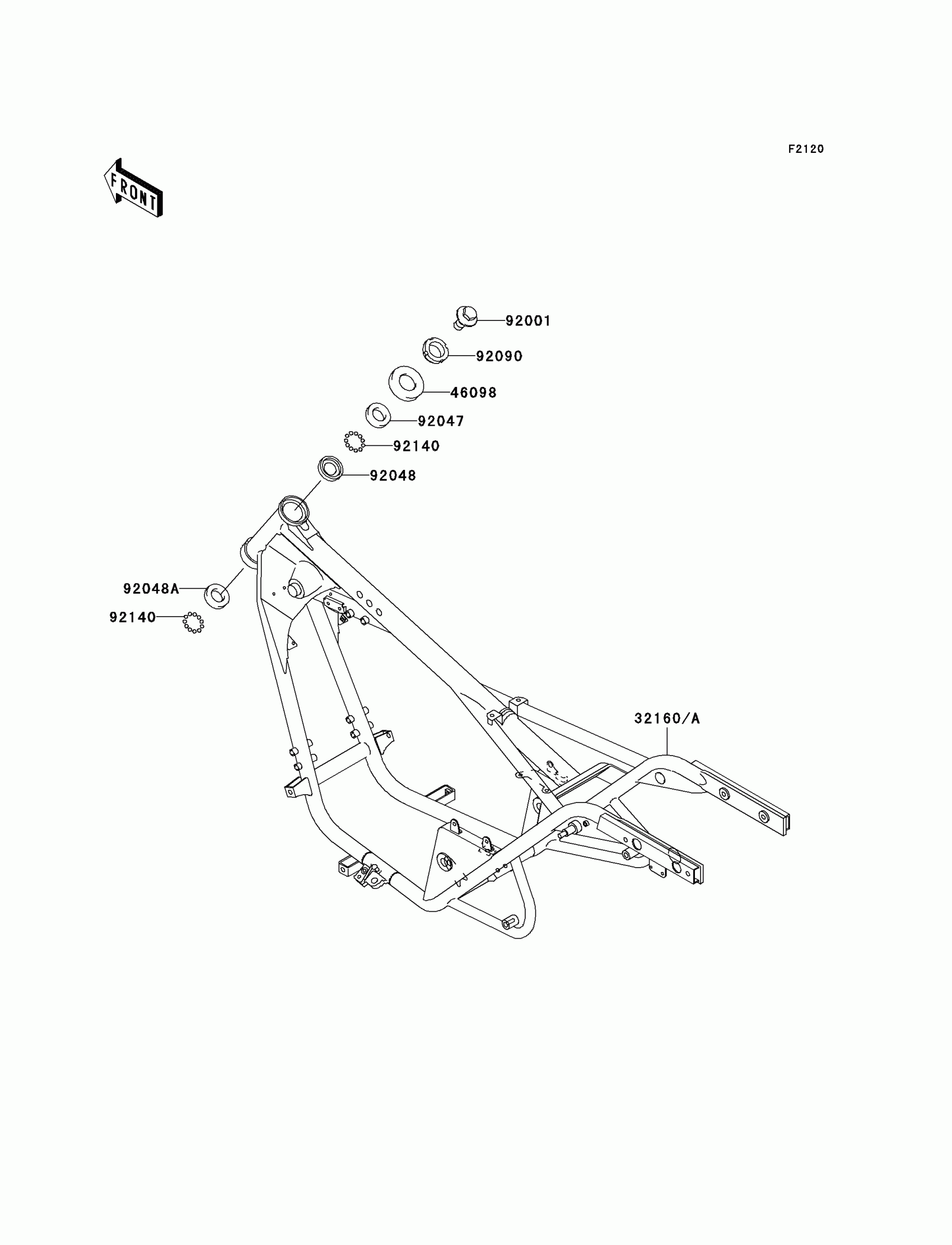 F2120

FRONT

92001
92090
46098
92047
92140
92048
92048A
92140
32160/A