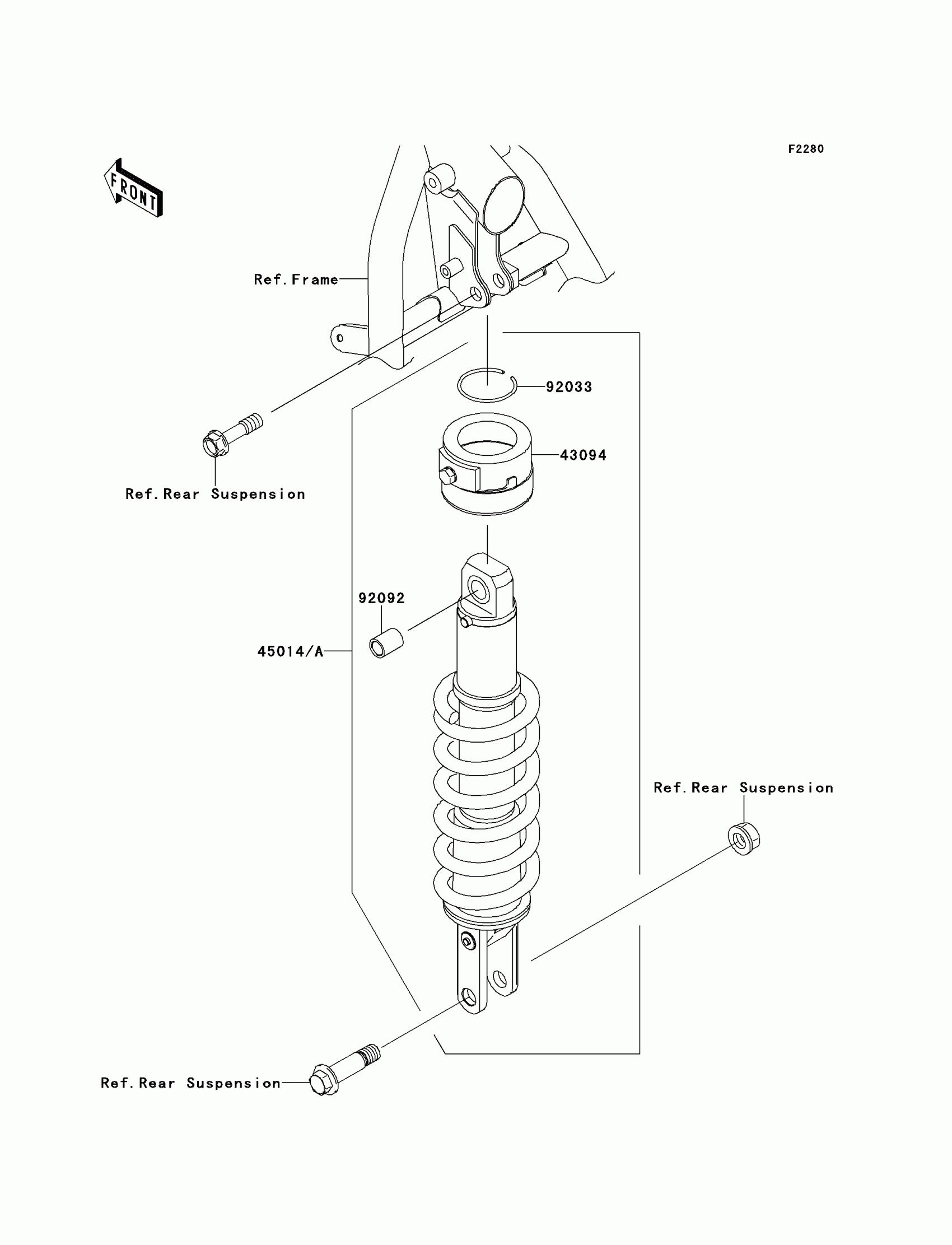 F2280

FRONT

Ref.Frame

92033

43094

Ref.Rear Suspension

92092

45014/A

Ref.Rear Suspension

Ref.Rear Suspension