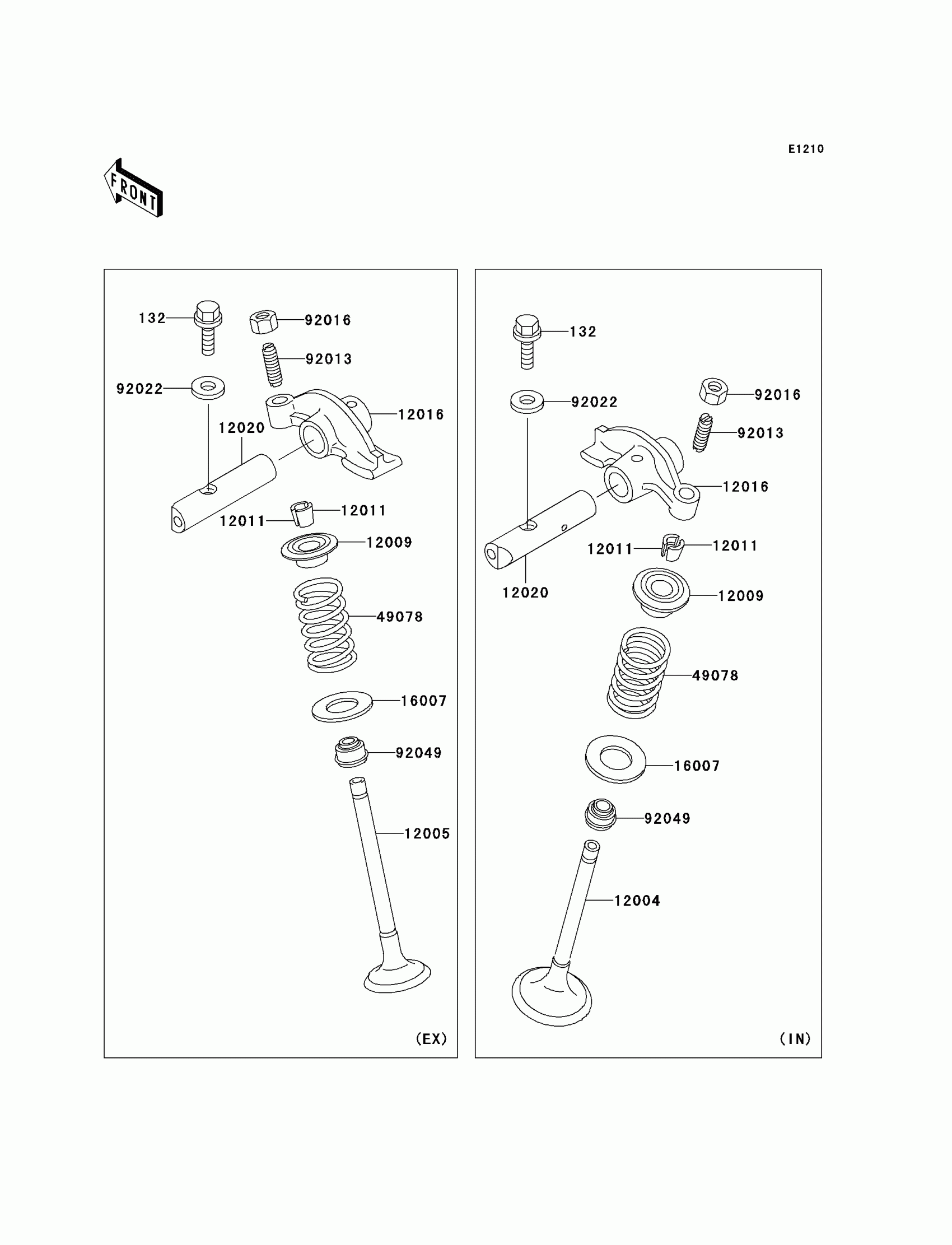 E1210

FRONT

132
92016
92013
92022
12016
12020
12011
12011
12009
49078
16007
92049
12005
(EX)

132
92022
92016
92013
12016
12011
12011
12020
12009
49078
16007
92049
12004
(IN)