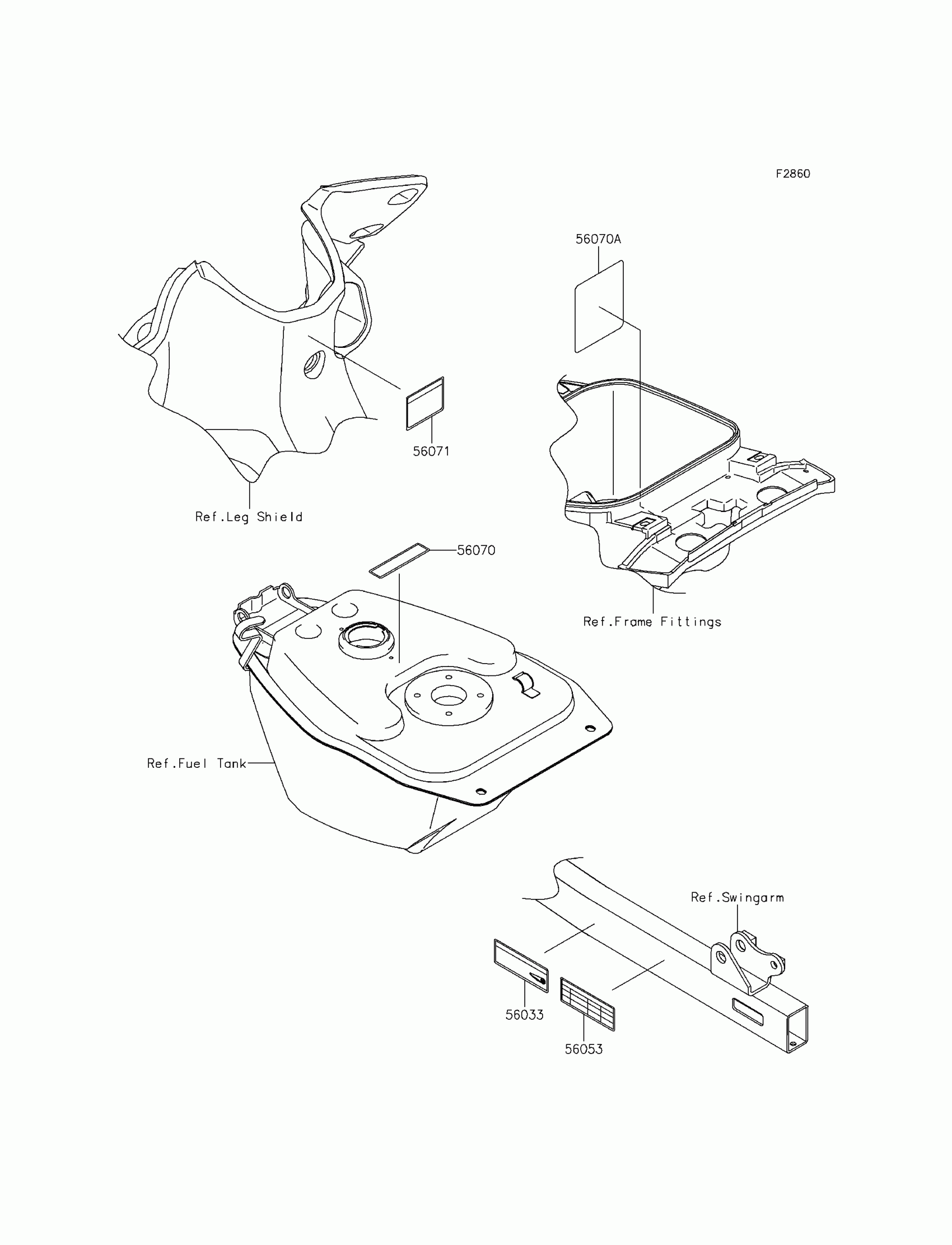 F2860

56070A

56071

Ref.Leg Shield

56070

Ref.Frame Fittings

Ref.Fuel Tank

Ref.Swingarm

56033

56053