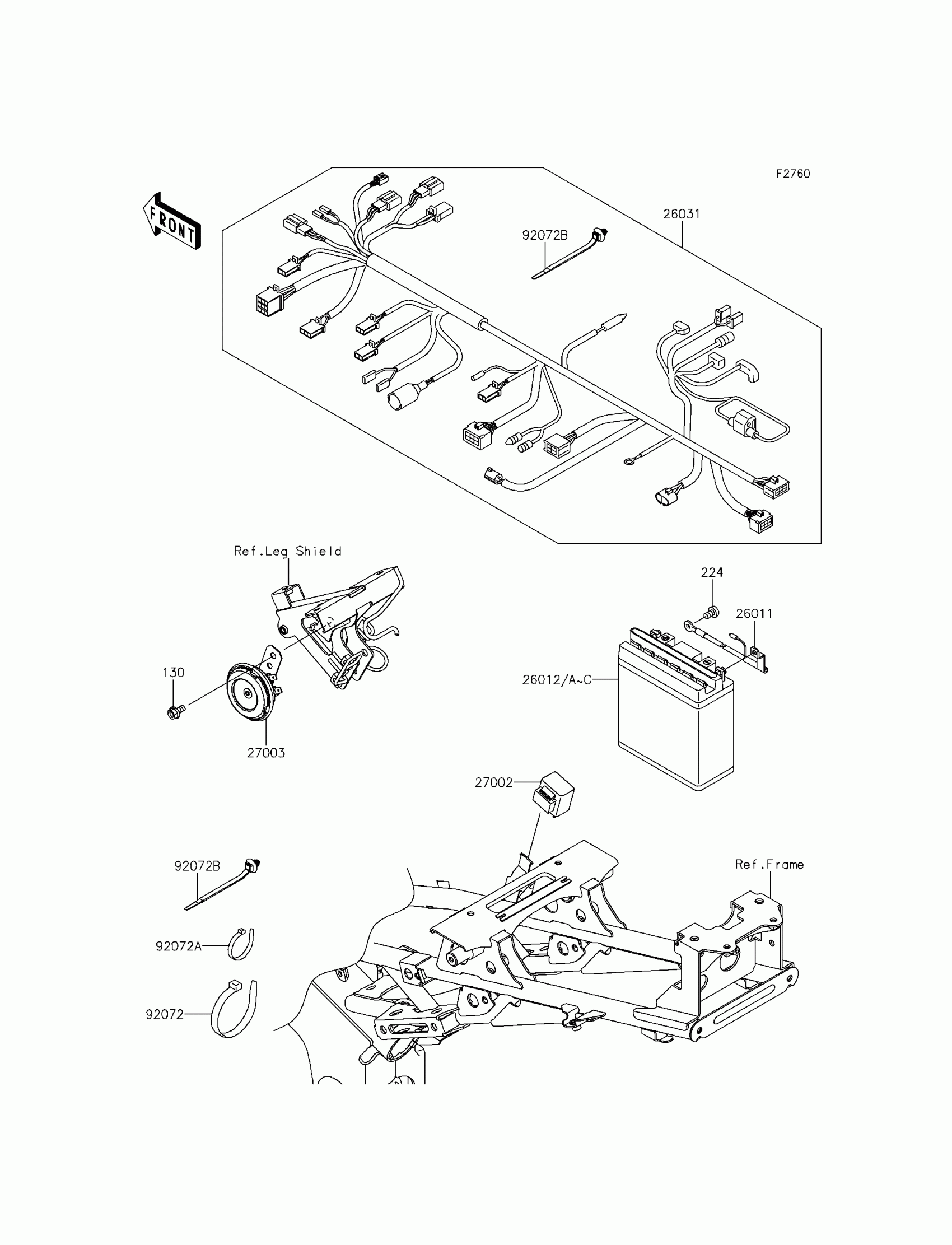 F2760

FRONT

26031

92072B

Ref.Leg Shield

224

26011

130

26012/A~C

27003

27002

92072B

Ref.Frame

92072A

92072