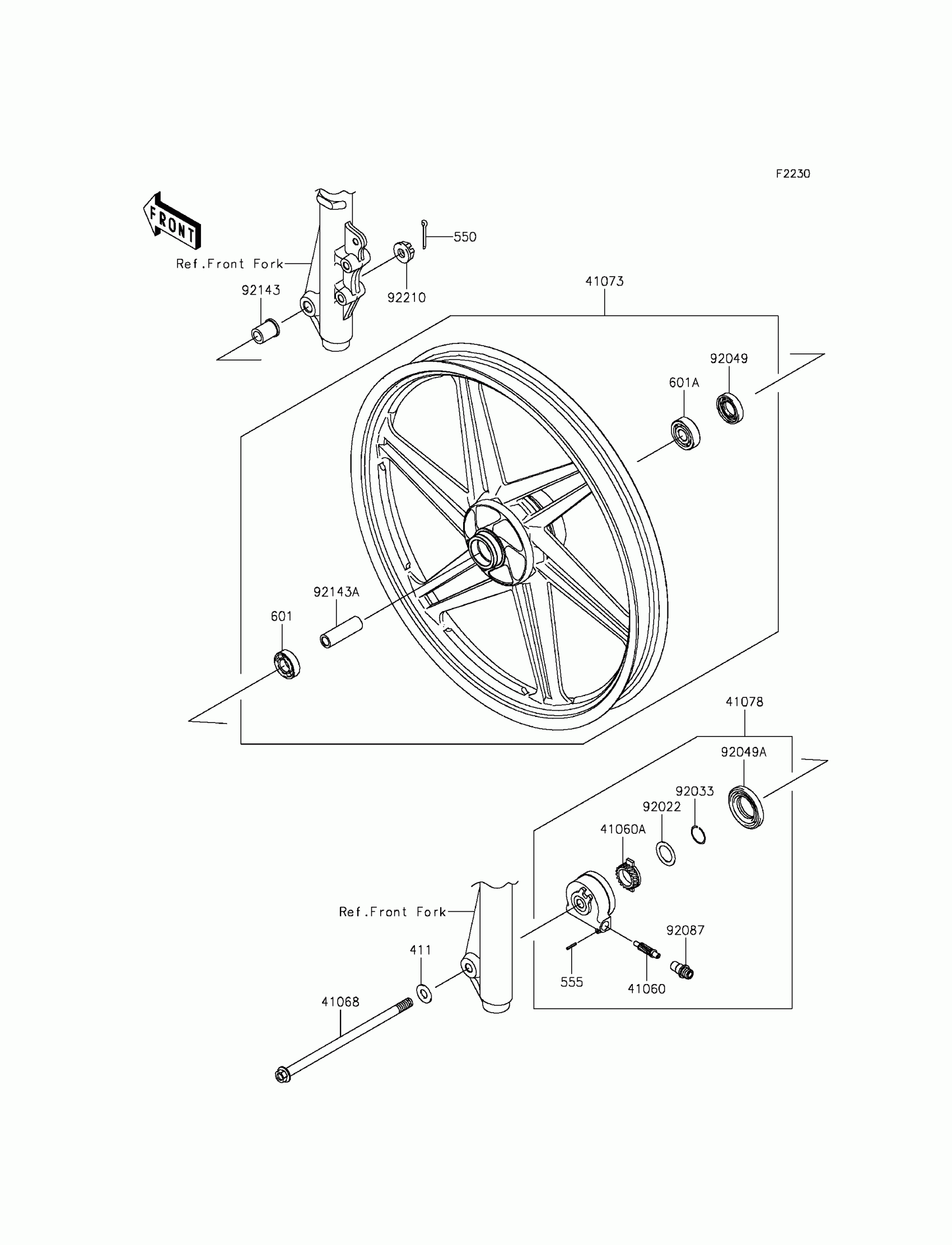 F2230

FRONT

550

Ref.Front Fork

92143

92210

41073

92049

601A

92143A

601

41078

92049A

92033

92022

41060A

Ref.Front Fork

92087

411

555

41060

41068