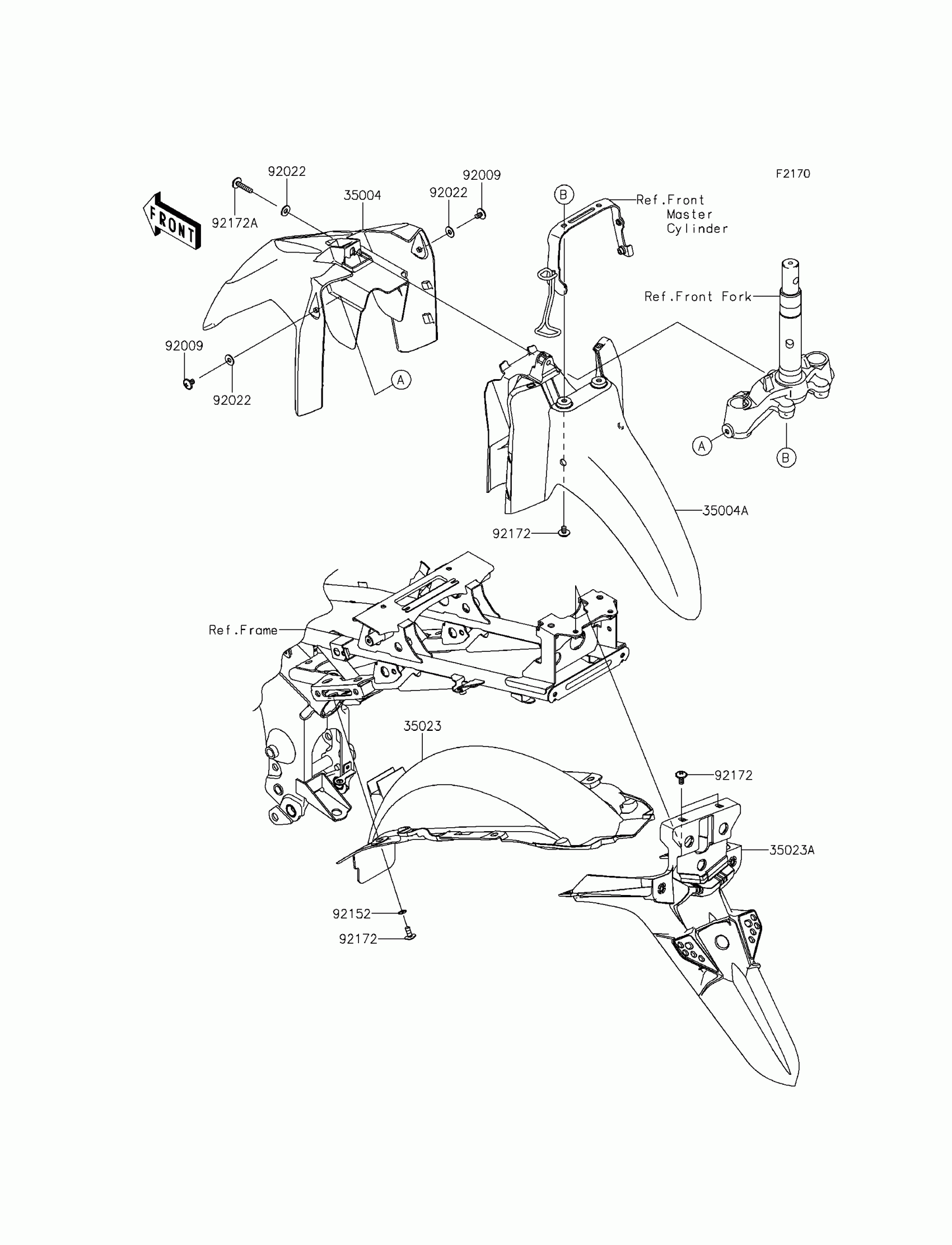 F2170

FRONT

92022
92172A
35004
92022
92009
B
Ref.Front Master Cylinder
Ref.Front Fork
92009
92022
A
A
B
35004A
92172
Ref.Frame
35023
92172
35023A
92152
92172