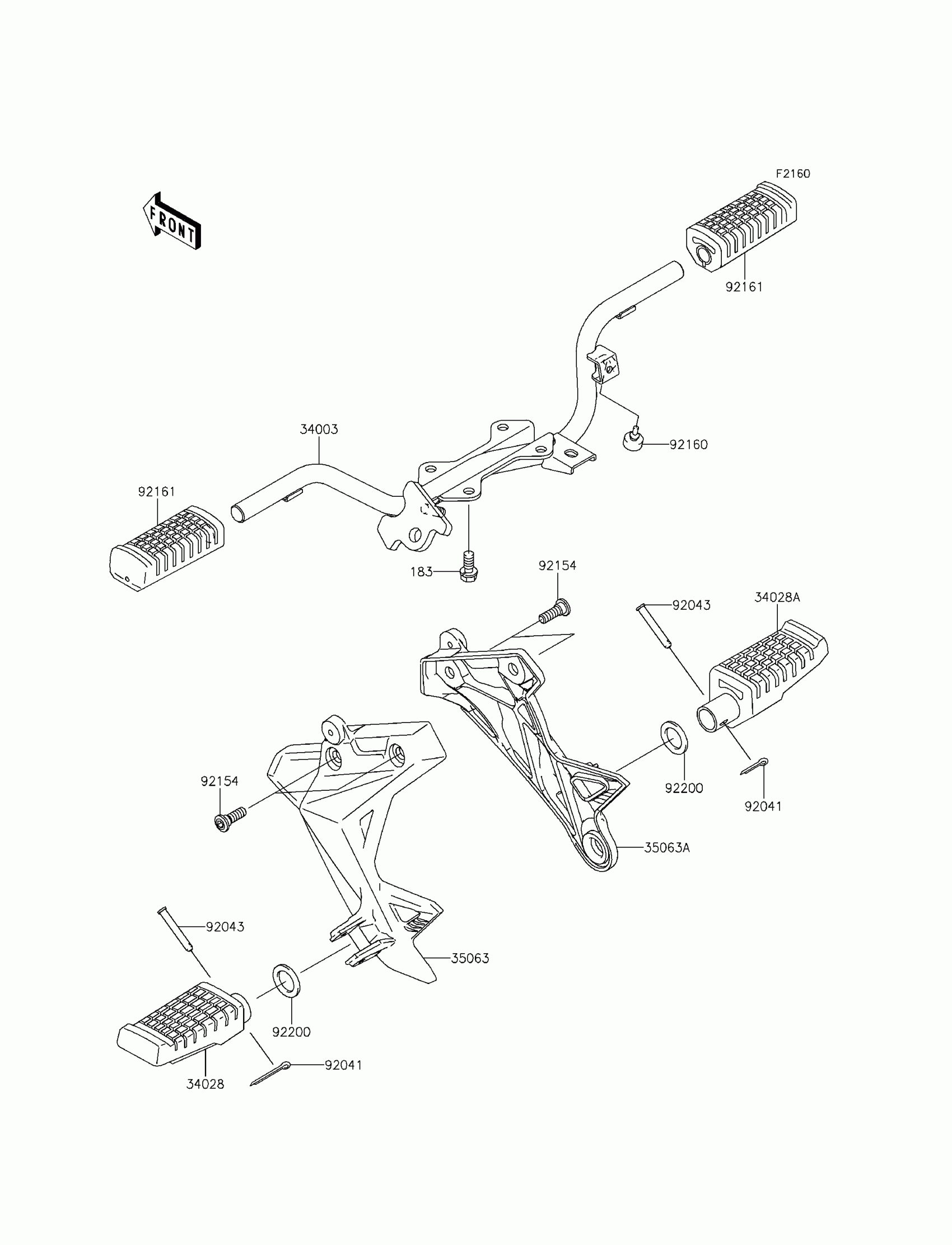 F2160

FRONT

92161

34003

92160

92161

183

92154

92043

34028A

92154

92200

92041

35063A

92043

35063

92200

92041

34028