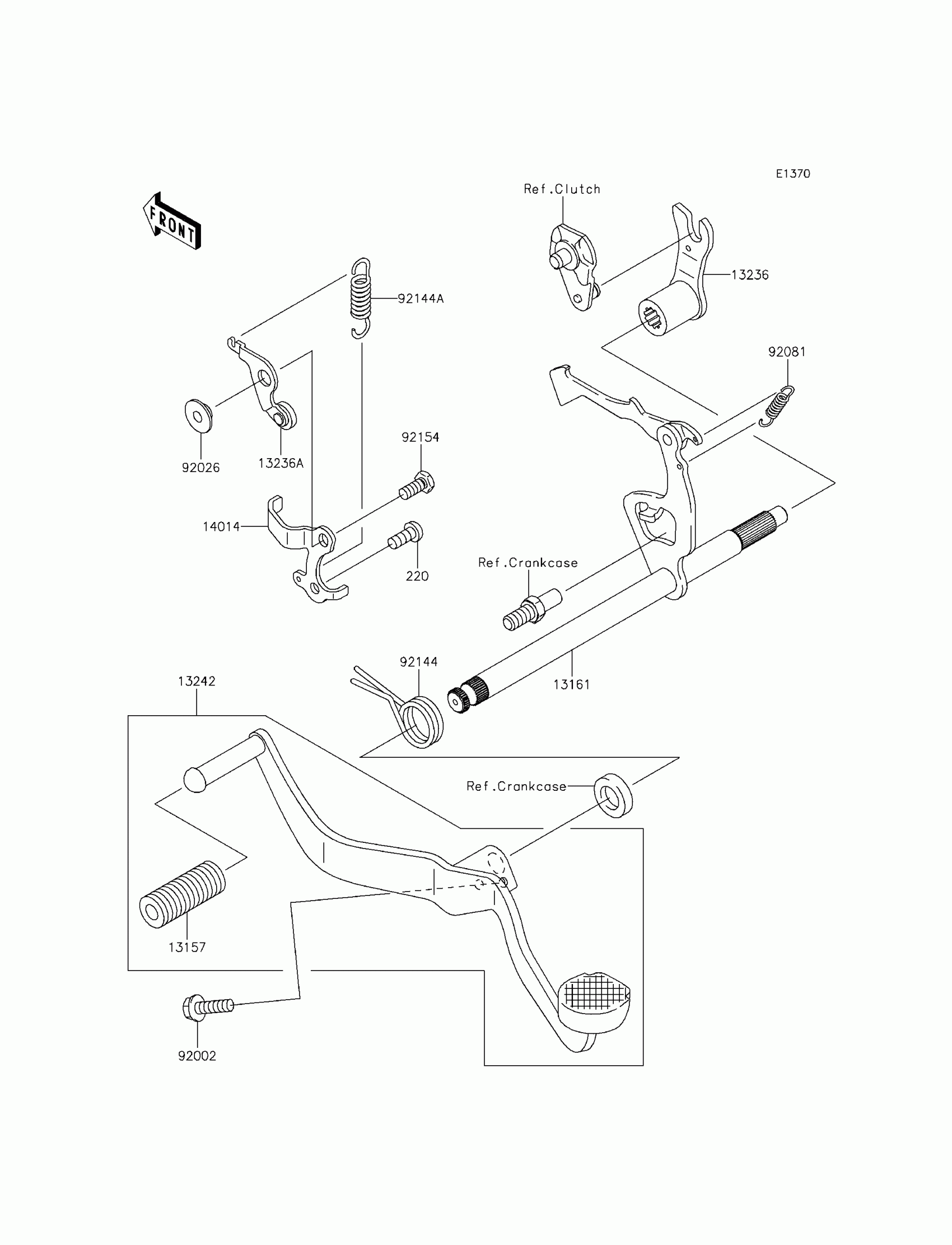 E1370

FRONT

Ref.Clutch

13236

92144A

92081

92026

13236A

92154

14014

220

Ref.Crankcase

92144

13161

13242

Ref.Crankcase

13157

92002