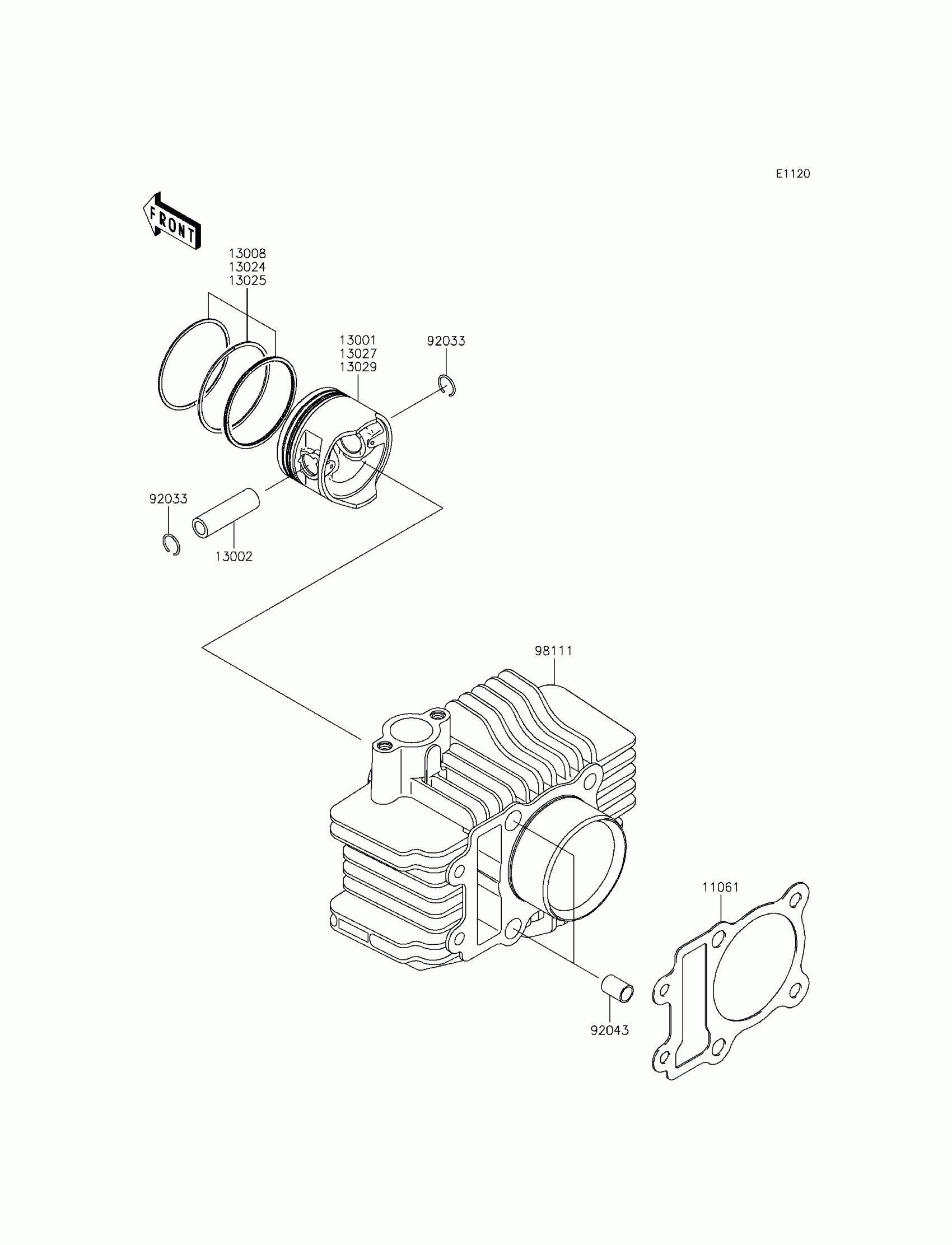 E1120

FRONT

13008
13024
13025

13001
13027
13029

92033

92033

13002

98111

11061

92043