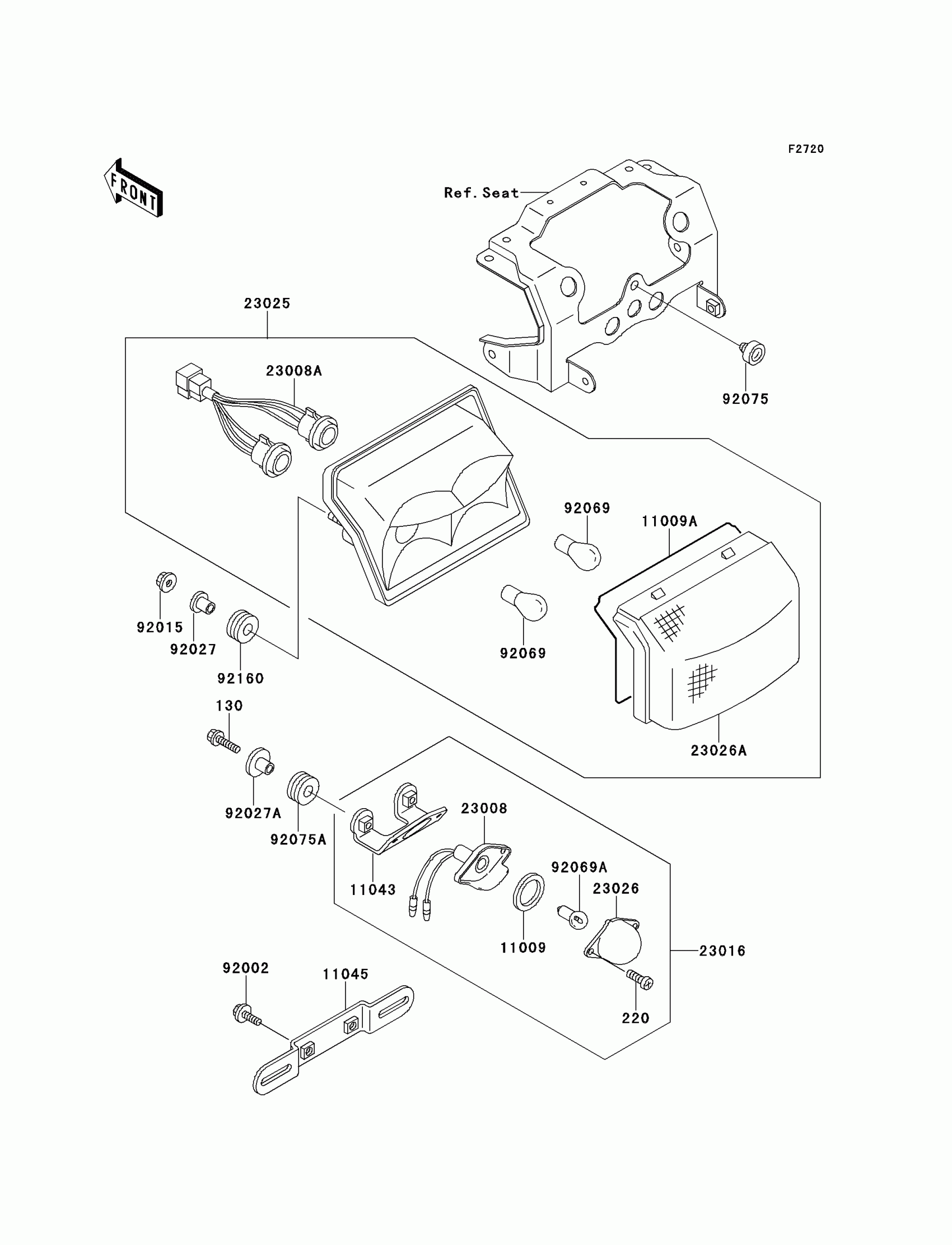 F2720

FRONT

Ref. Seat

23025

23008A

92075

92069

11009A

92015

92027

92160

92069

130

23026A

92027A

92075A

23008

11043

92069A

23026

11009

23016

92002

11045

220