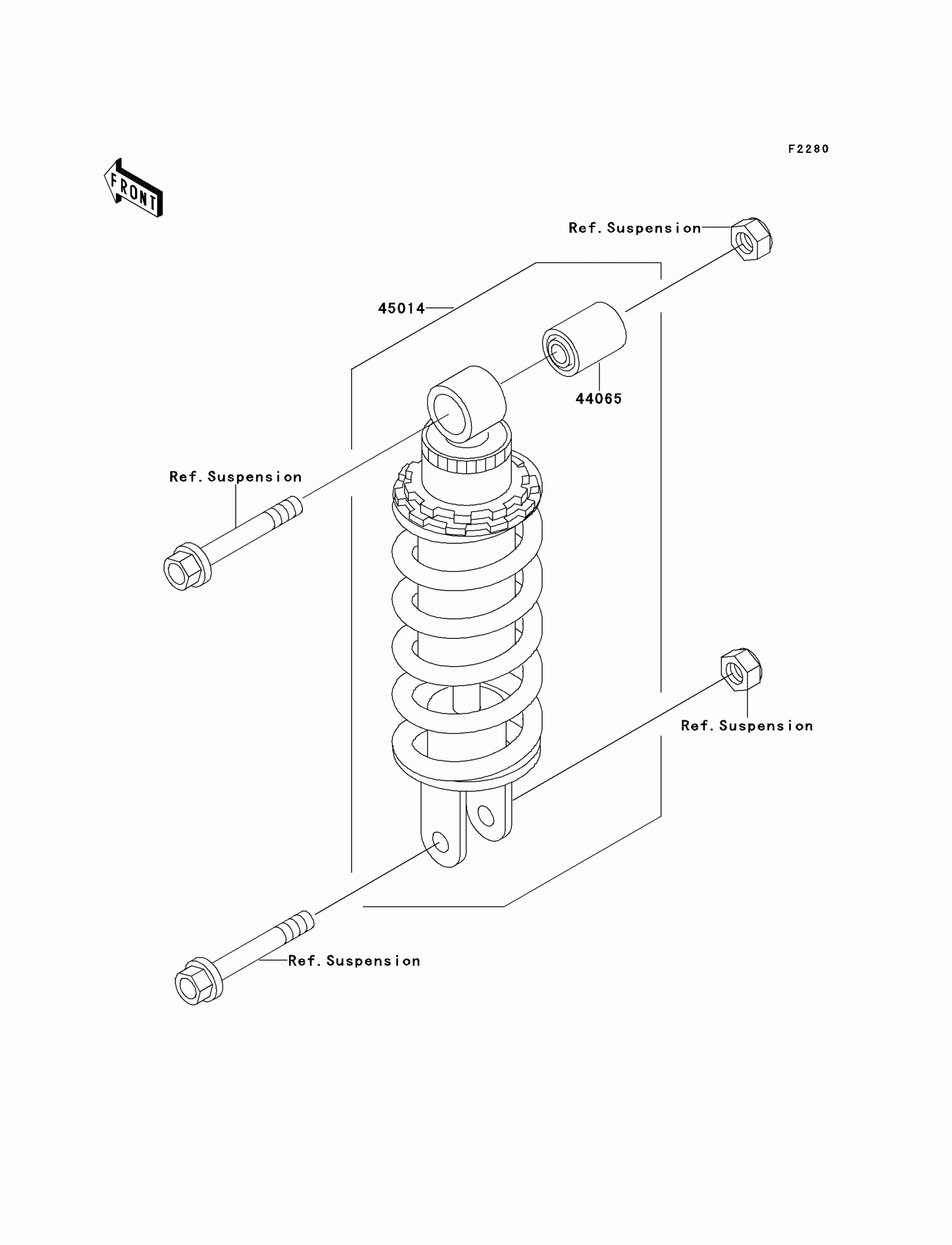 F2280

FRONT

Ref. Suspension

45014

44065

Ref. Suspension

Ref. Suspension

Ref. Suspension