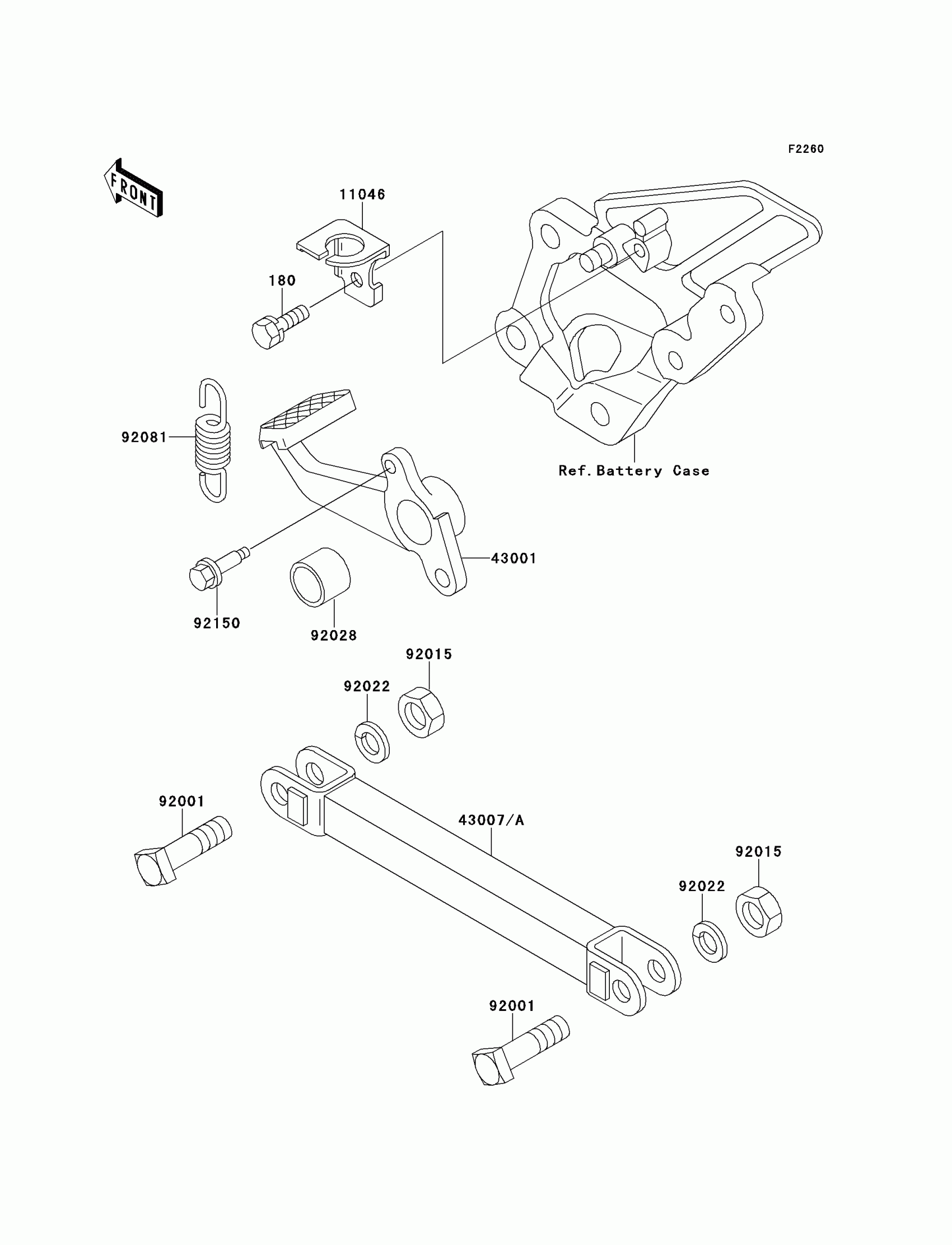 F2260

FRONT

11046

180

92081

Ref.Battery Case

43001

92150

92028

92015

92022

92001

43007/A

92015

92022

92001