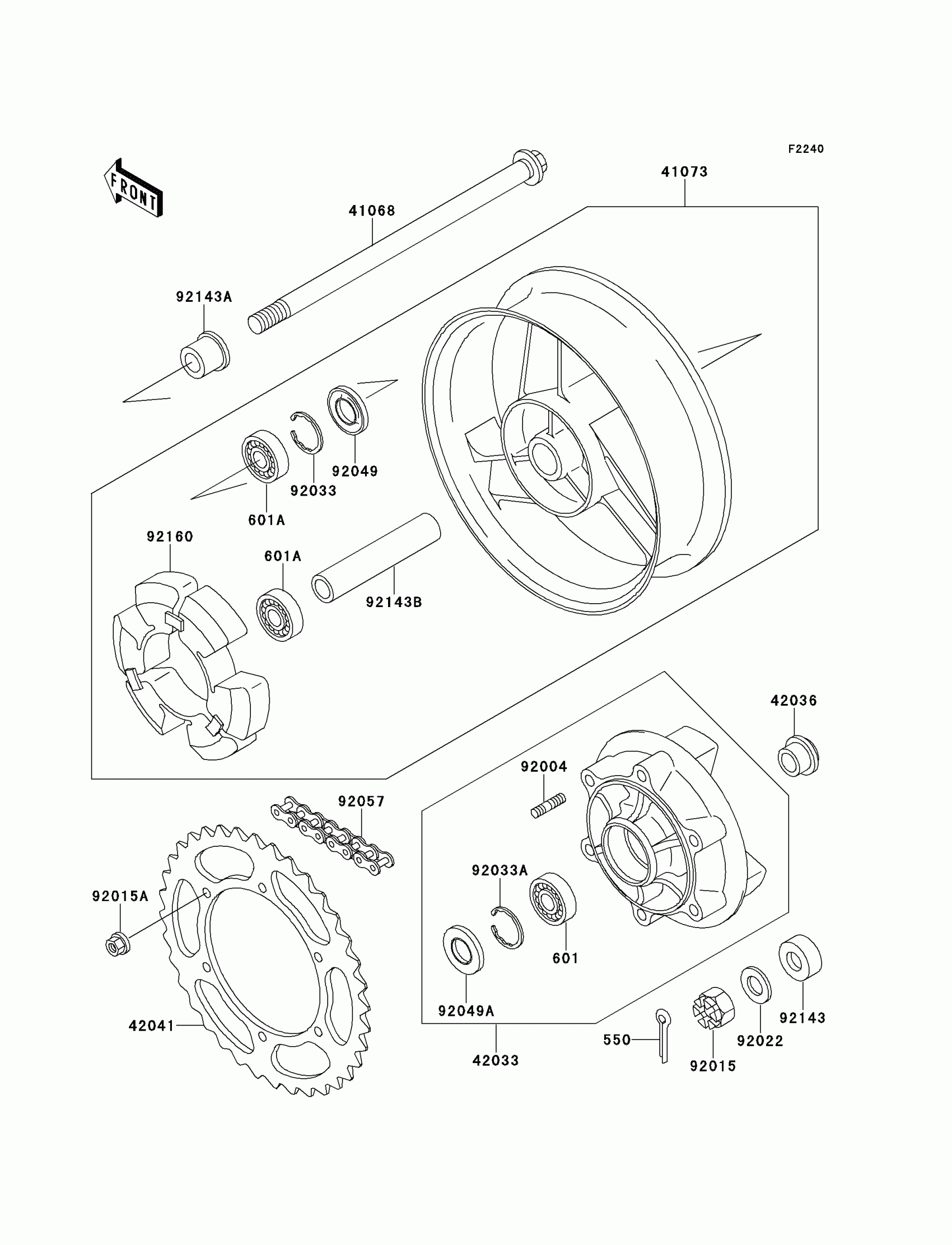 F2240

FRONT

41073

41068

92143A

92049

92033

601A

92160

601A

92143B

42036

92004

92057

92033A

92015A

601

92049A

42041

42033

550

92015

92022

92143