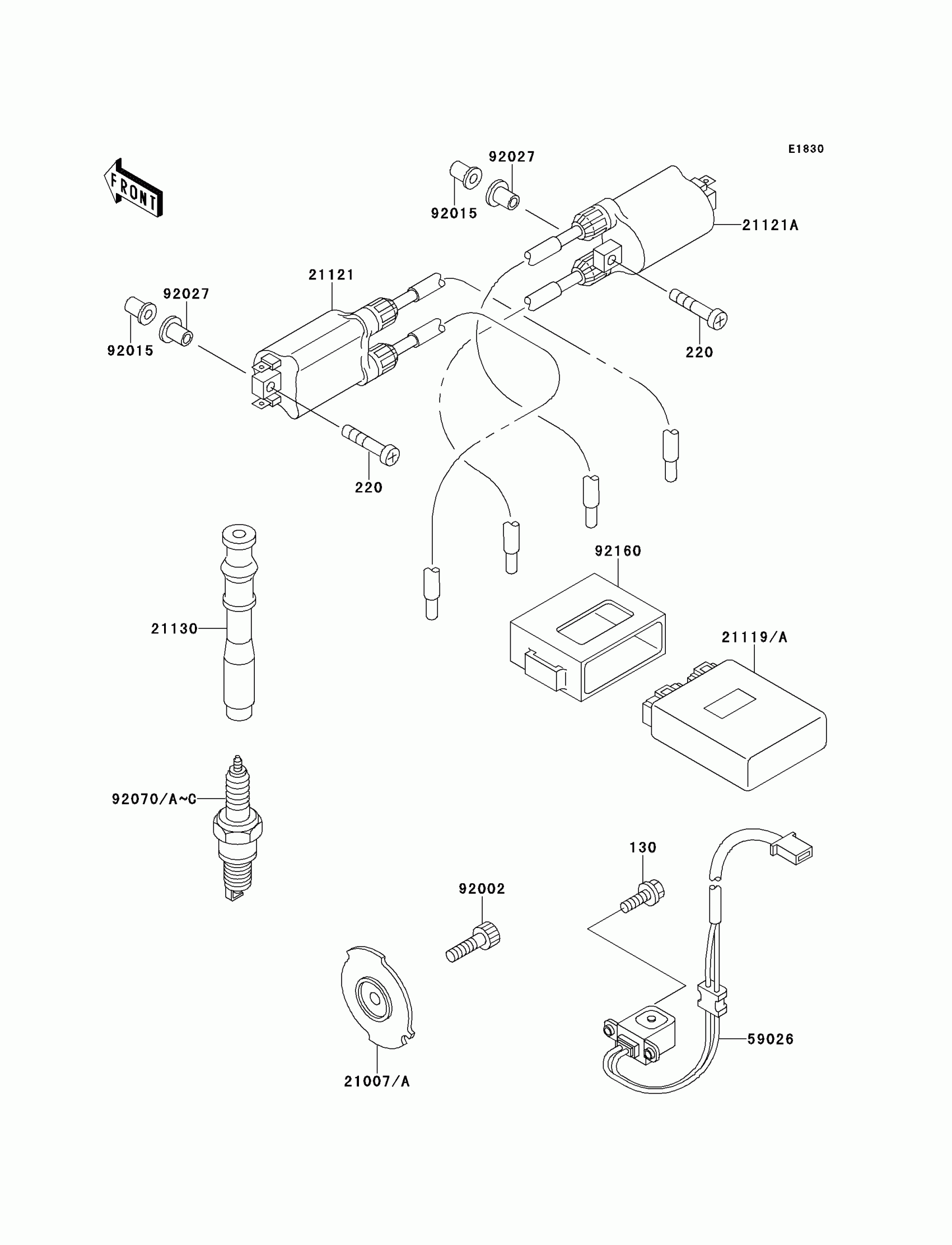 E1830

FRONT

92027
92015
21121A
21121
92027
92015
220
220
92160
21130
21119/A
92070/A~C
130
92002
59026
21007/A