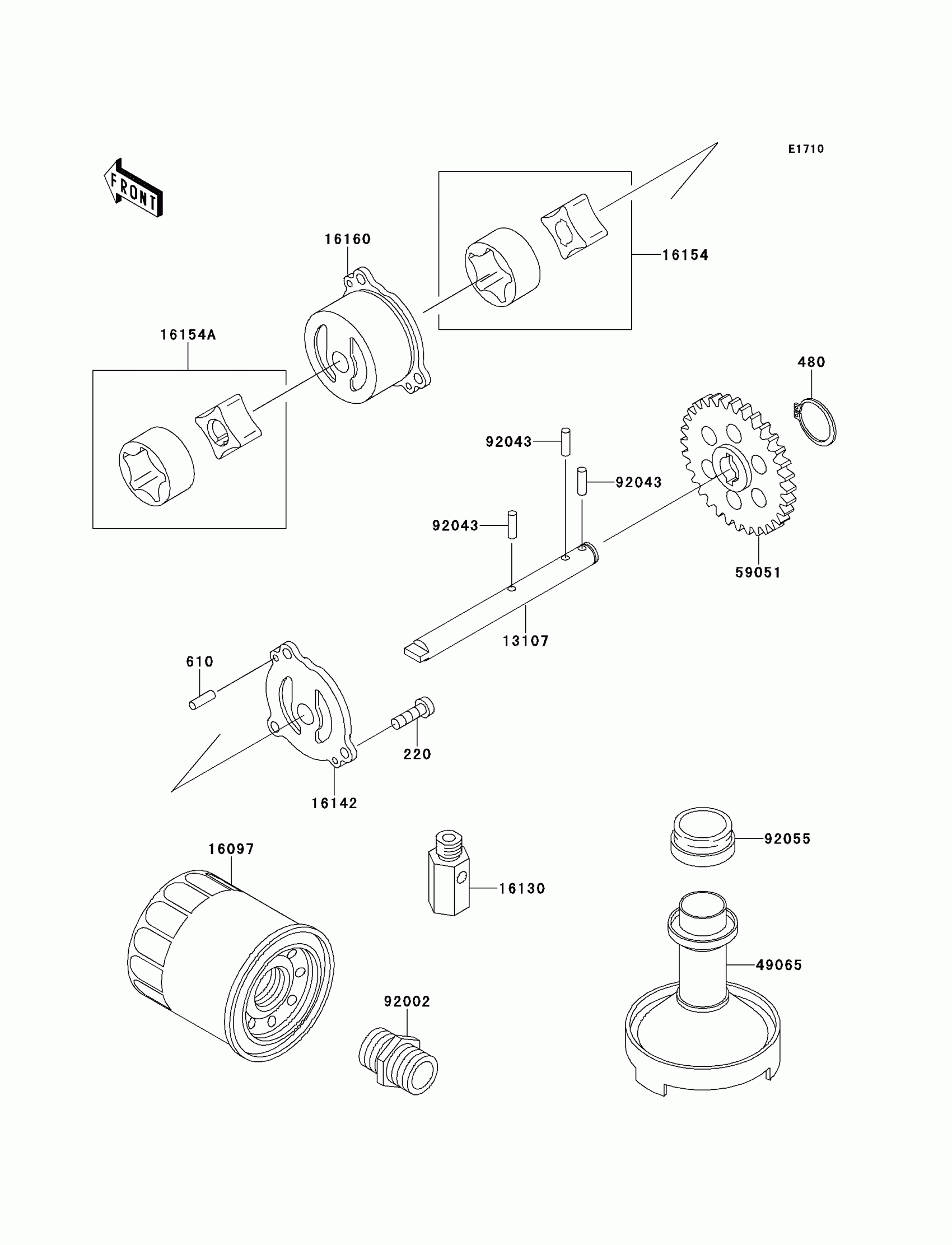 E1710

FRONT

16160

16154

16154A

480

92043

92043

92043

59051

13107

610

220

16142

16097

16130

92055

49065

92002