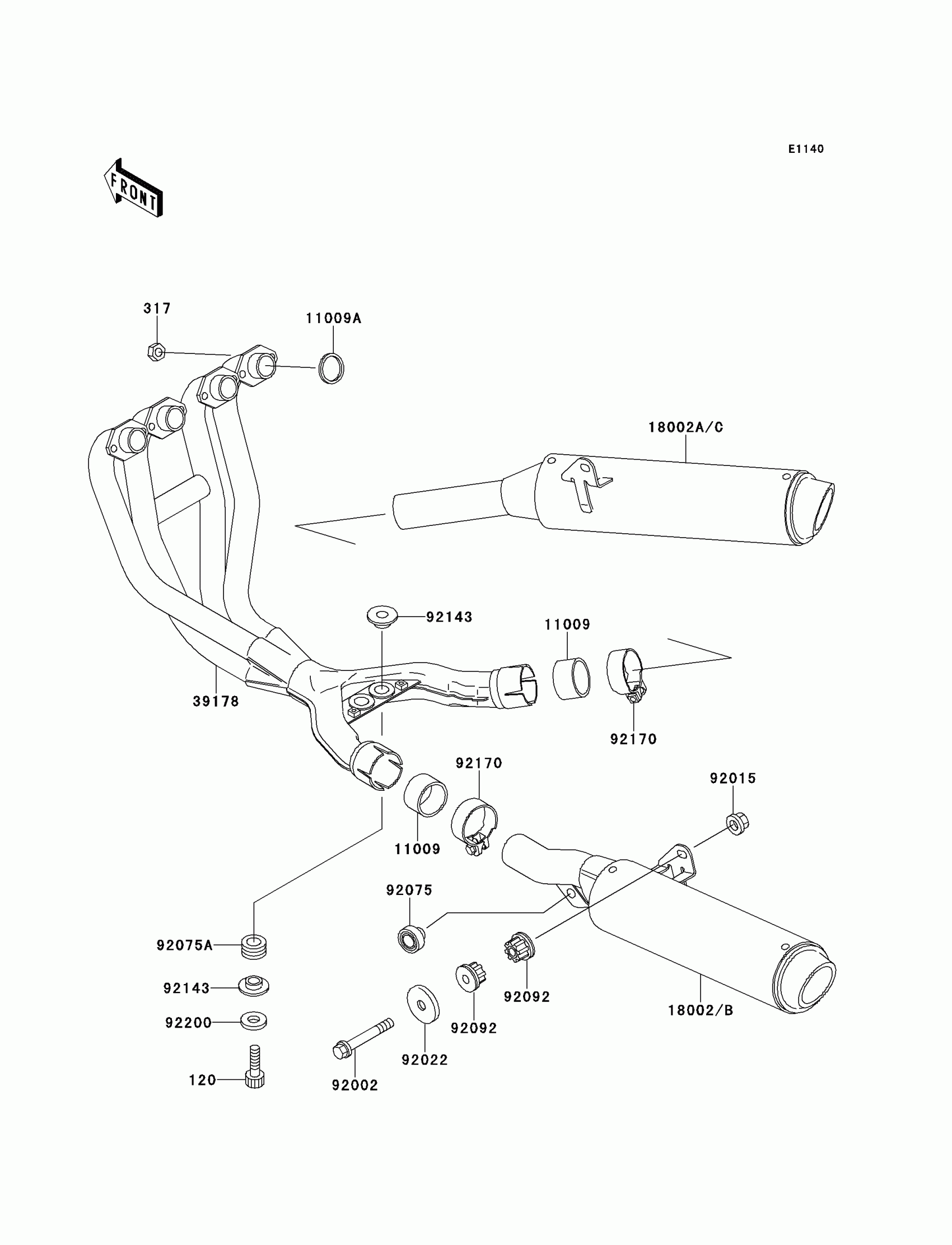 E1140

FRONT

317

11009A

18002A/C

92143

11009

39178

92170

92170

92015

11009

92075

92075A

92143

92200

120

92002

92022

92092

92092

18002/B