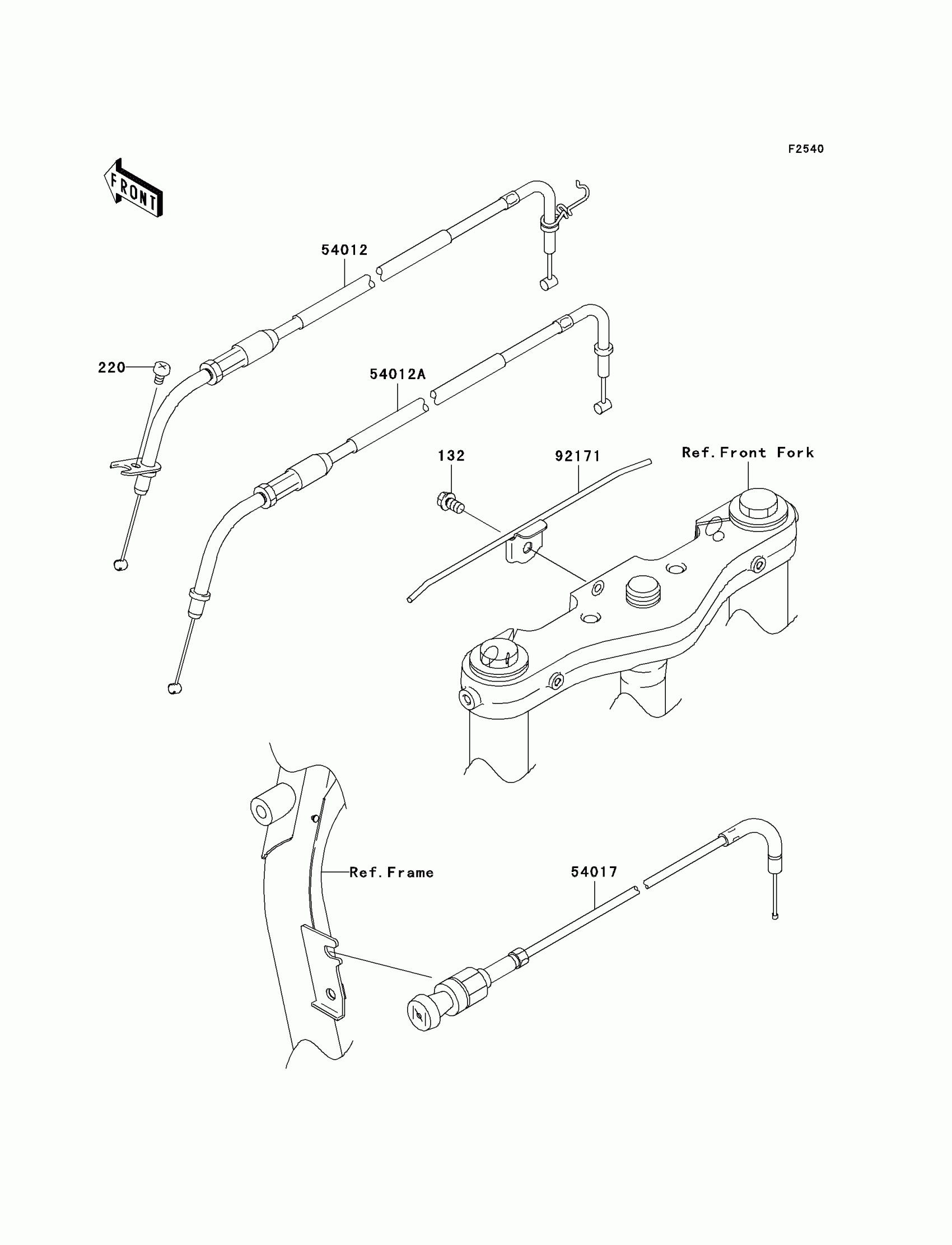 F2540

FRONT

54012

220

54012A

132

92171

Ref.Front Fork

Ref.Frame

54017