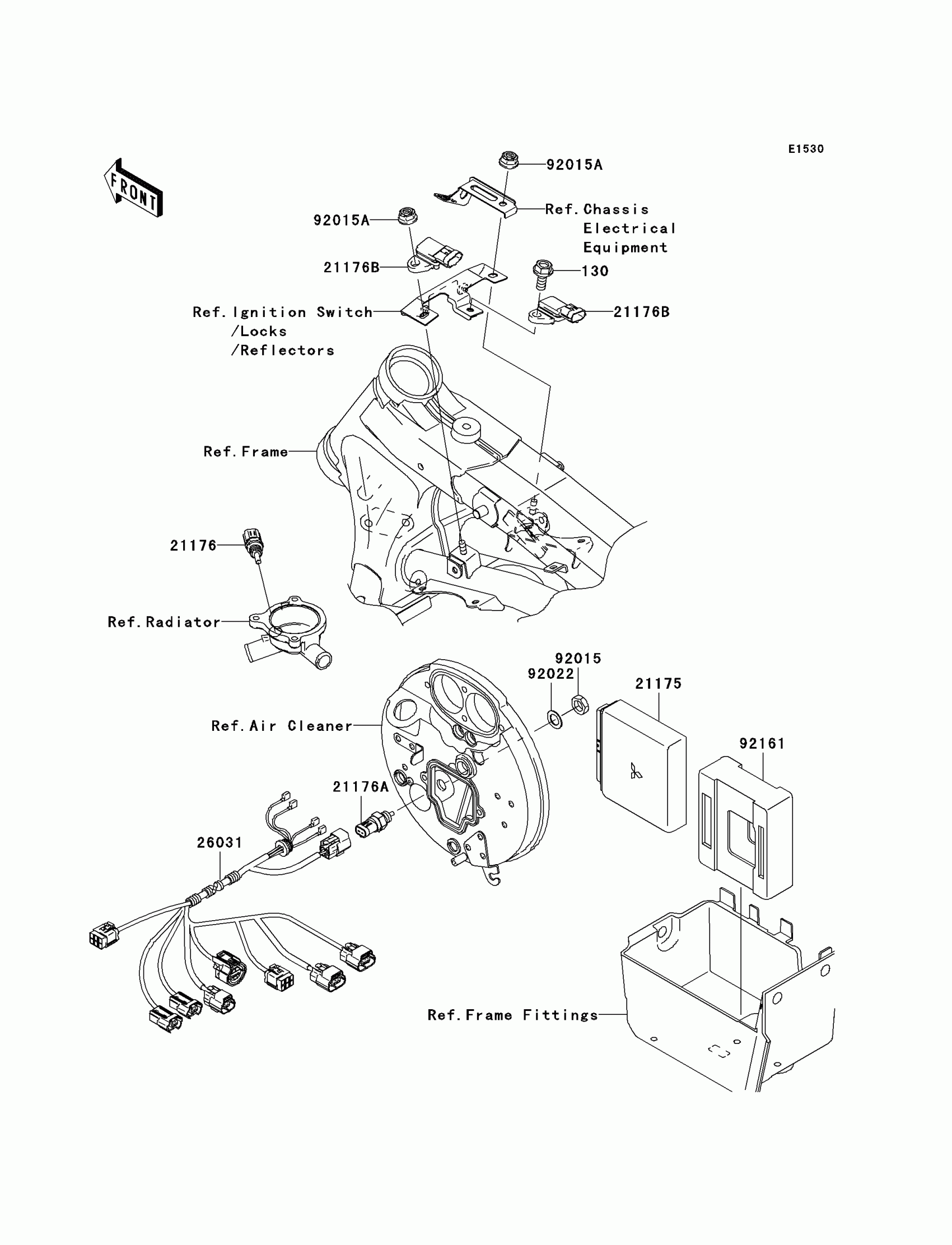 E1530

FRONT

92015A

Ref.Chassis Electrical Equipment

92015A

21176B

130

Ref.Ignition Switch /Locks /Reflectors

21176B

Ref.Frame

21176

Ref.Radiator

92015

92022

21175

Ref.Air Cleaner

92161

21176A

26031

Ref.Frame Fittings