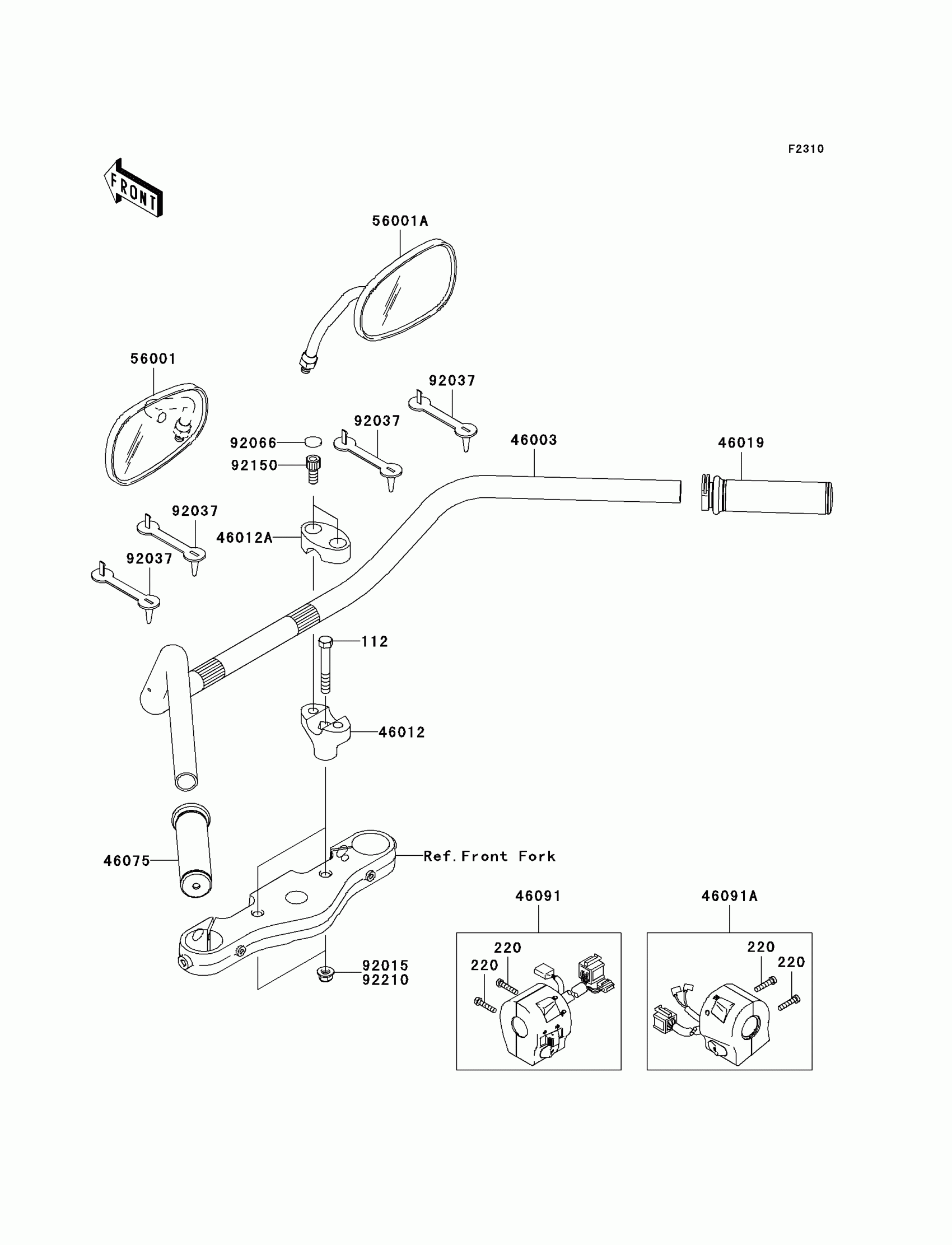 F2310

FRONT

56001A

56001

92037

92037

46003

46019

92066

92150

92037

46012A

92037

112

46012

46075

Ref.Front Fork

46091

46091A

220

220

220

220

92015
92210