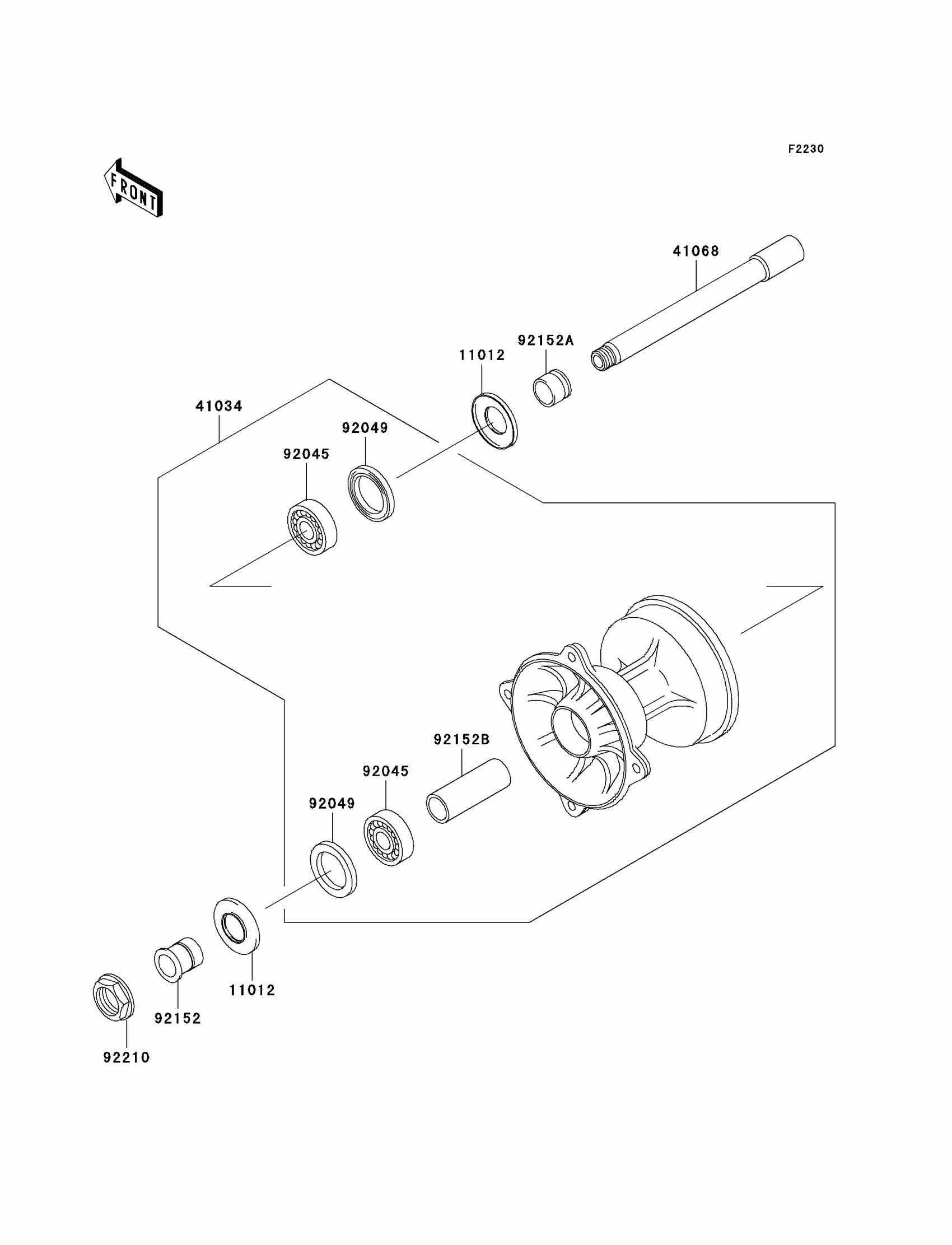 F2230

FRONT

41068

92152A

11012

41034

92049

92045

92152B

92045

92049

11012

92152

92210