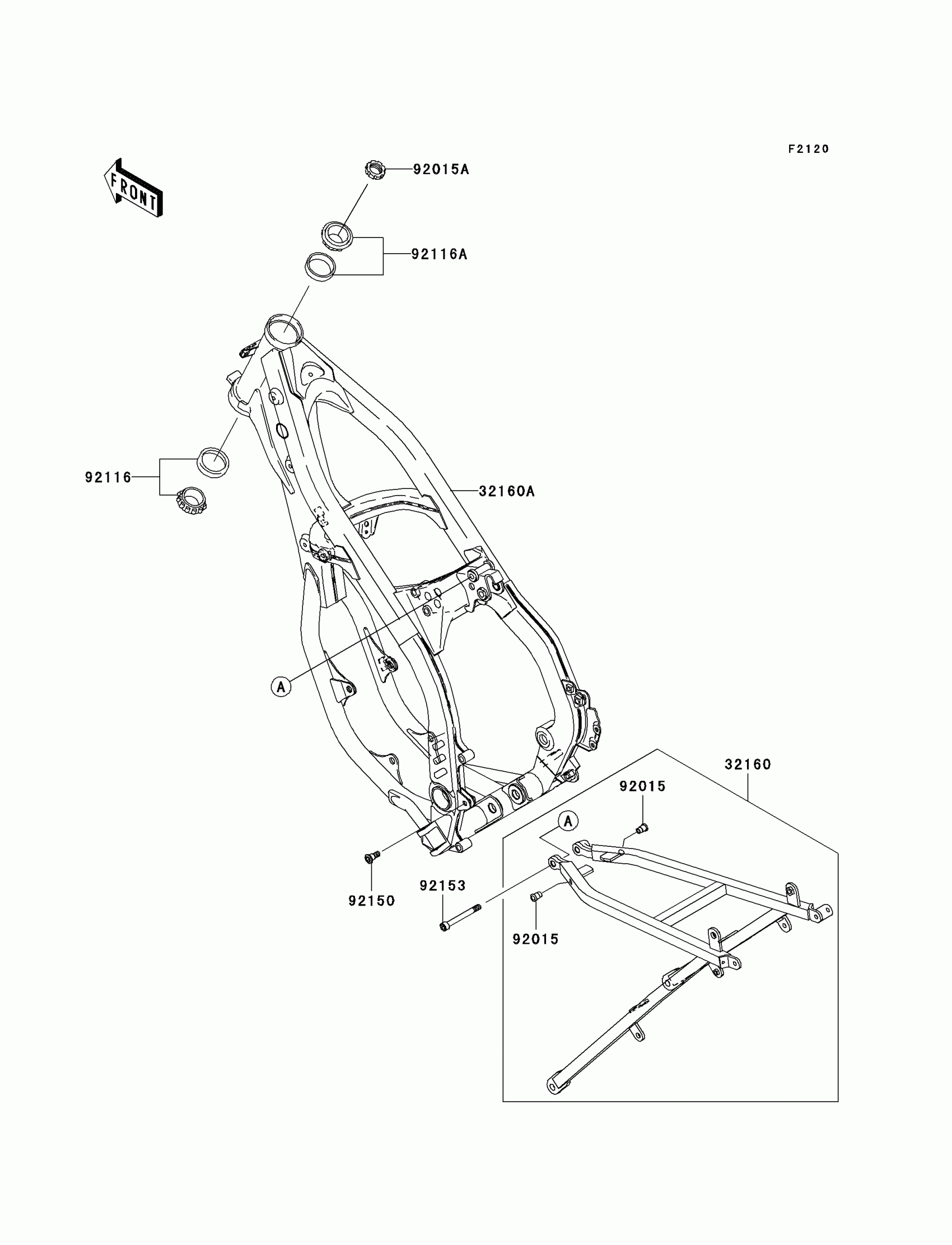 F2120

FRONT

92015A

92116A

92116

32160A

A

32160

92015

A

92150

92153

92015