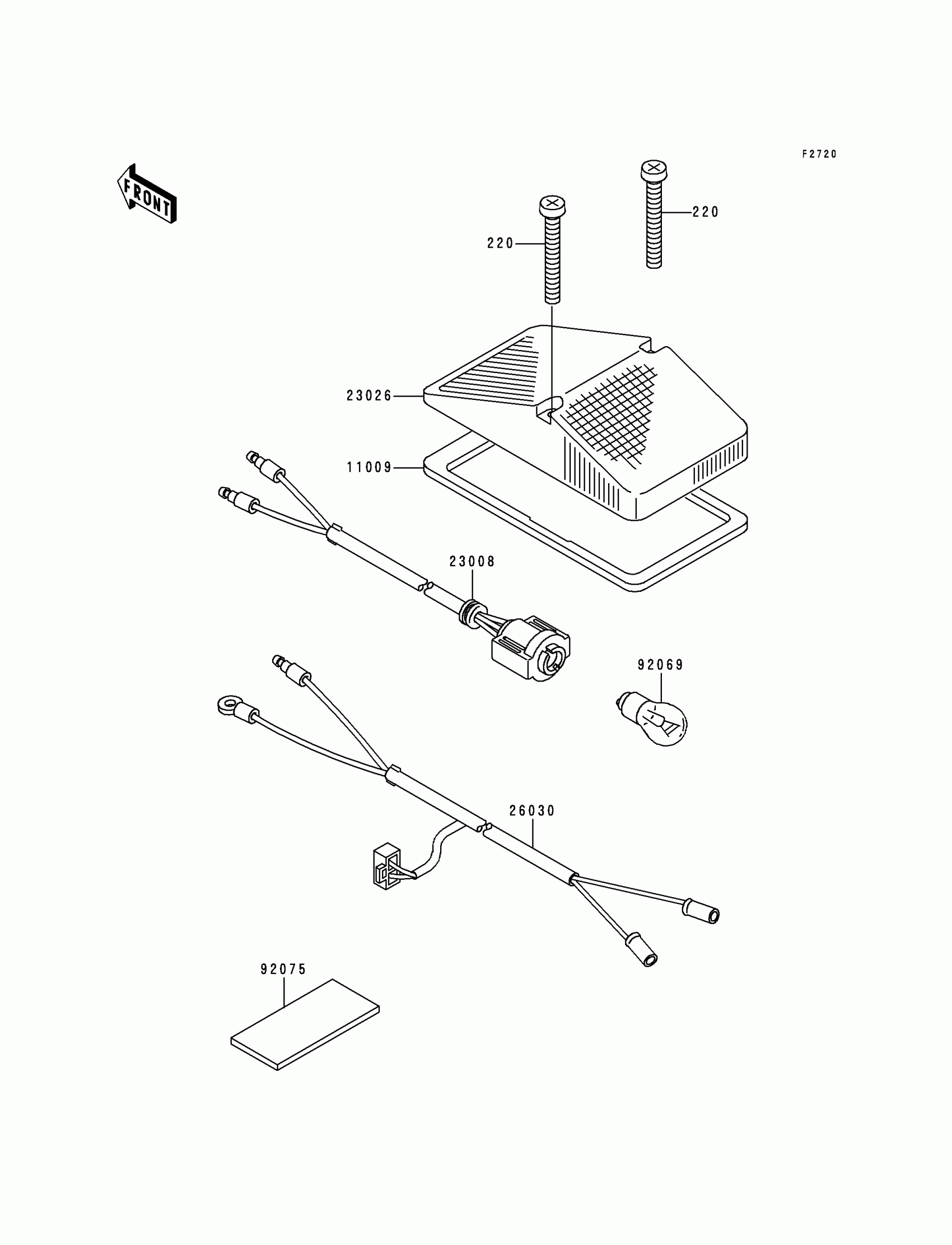 F2720

FRONT

220

220

23026

11009

23008

92069

26030

92075