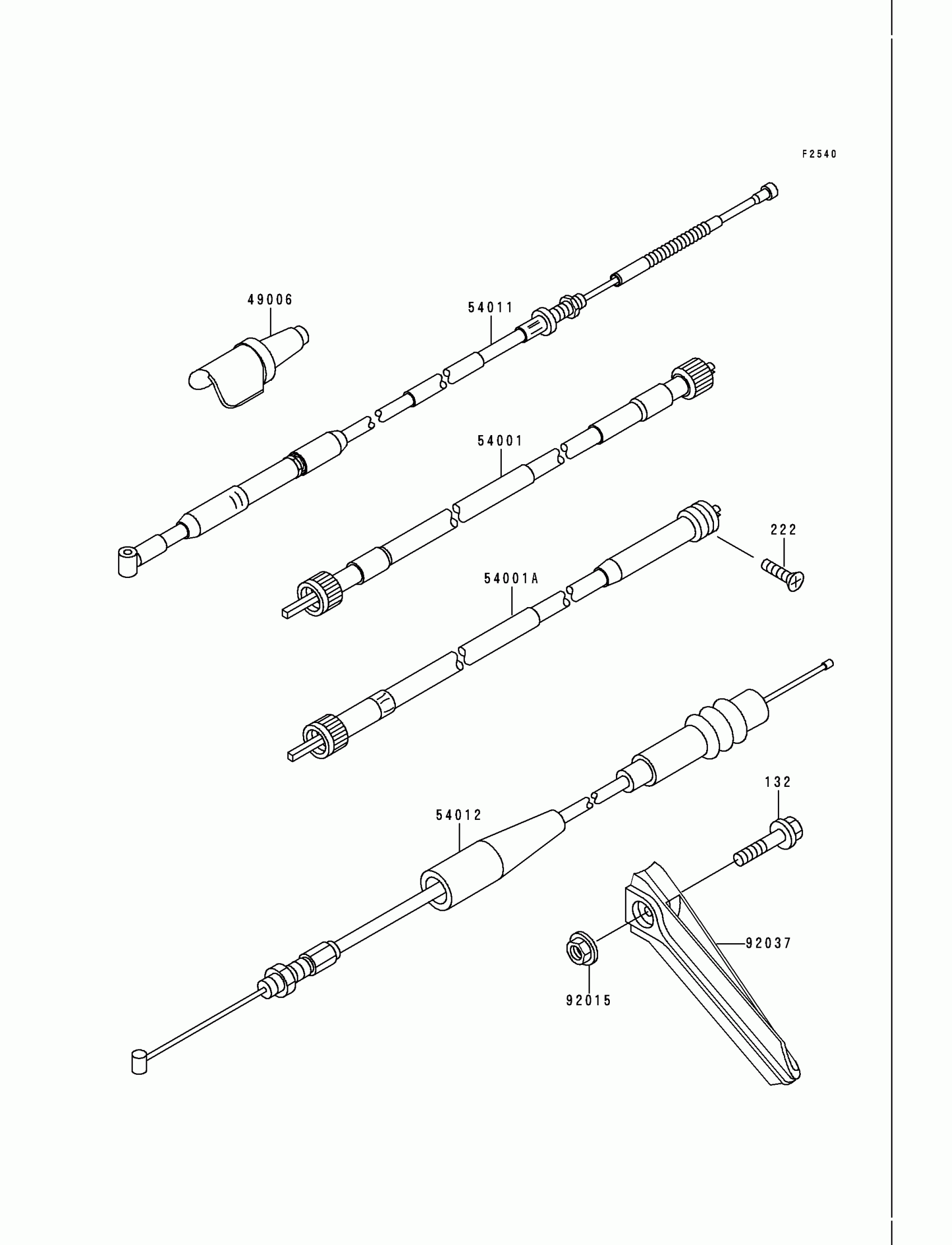 F2540

49006

54011

54001

222

54001A

132

54012

92037

92015