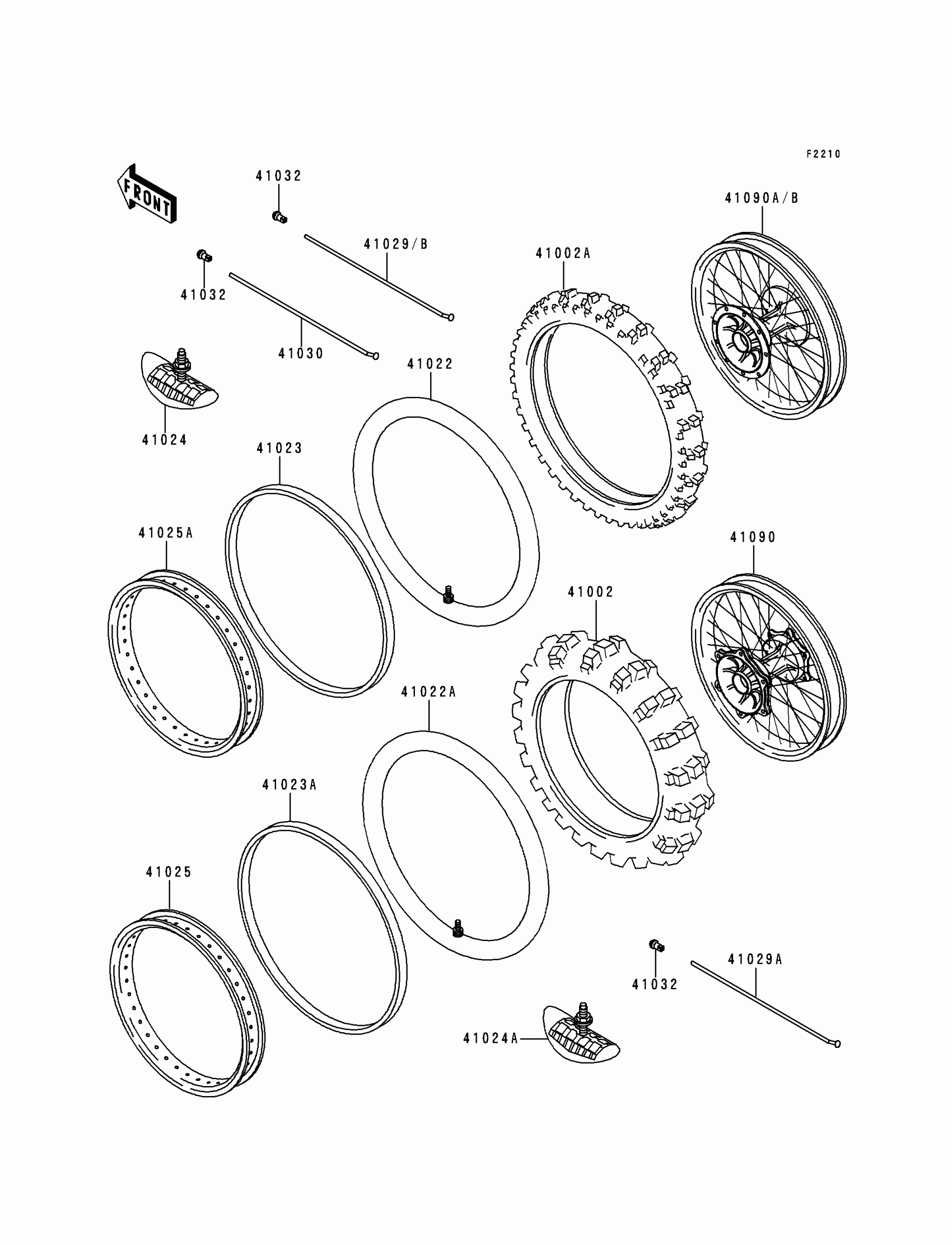 F2210

FRONT

41032

41090A/B

41029/B

41002A

41032

41030

41022

41024

41023

41025A

41090

41002

41022A

41023A

41025

41032

41029A

41024A