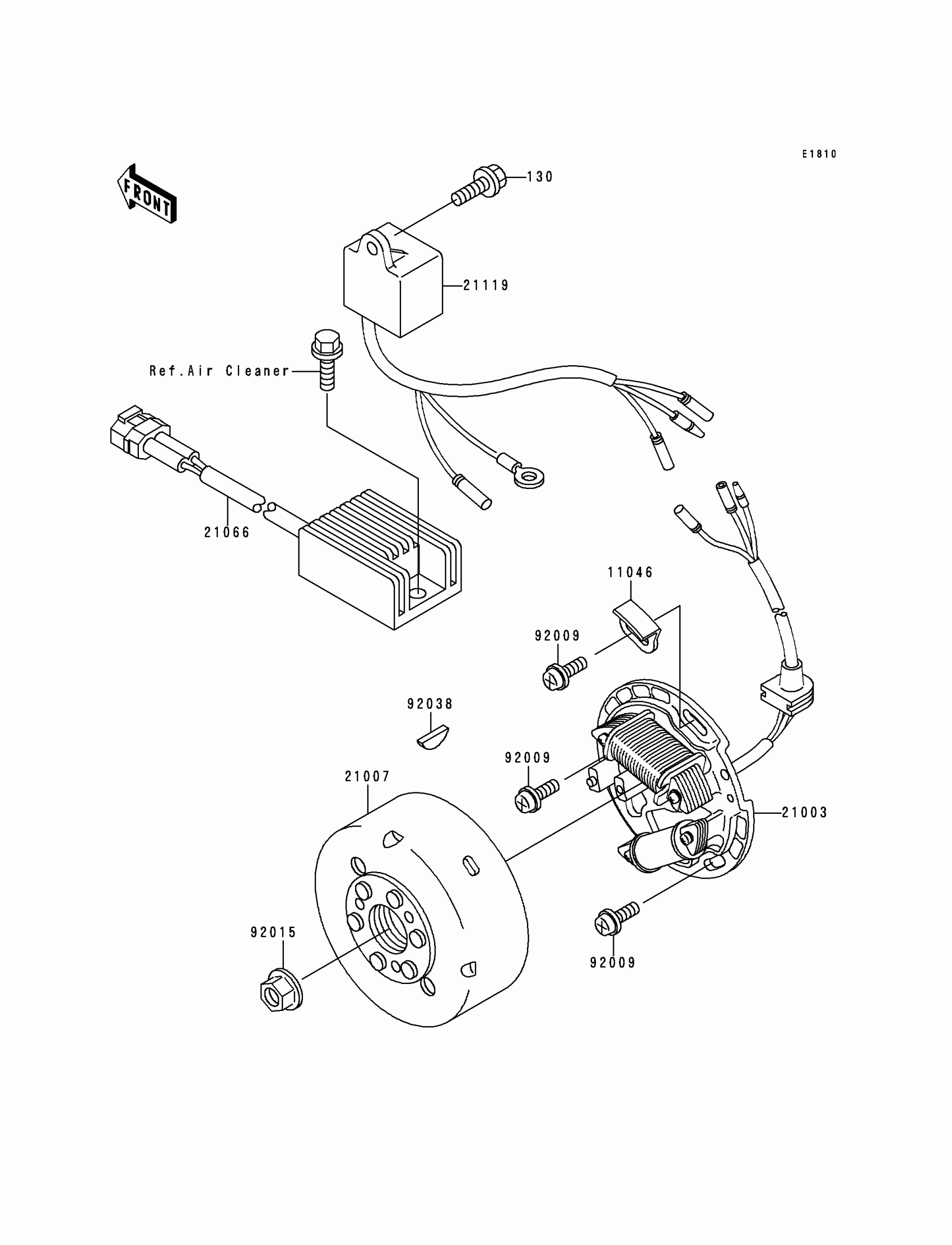 E1810

FRONT

130

21119

Ref.Air Cleaner

21066

11046

92009

92038

92009

21007

21003

92015

92009