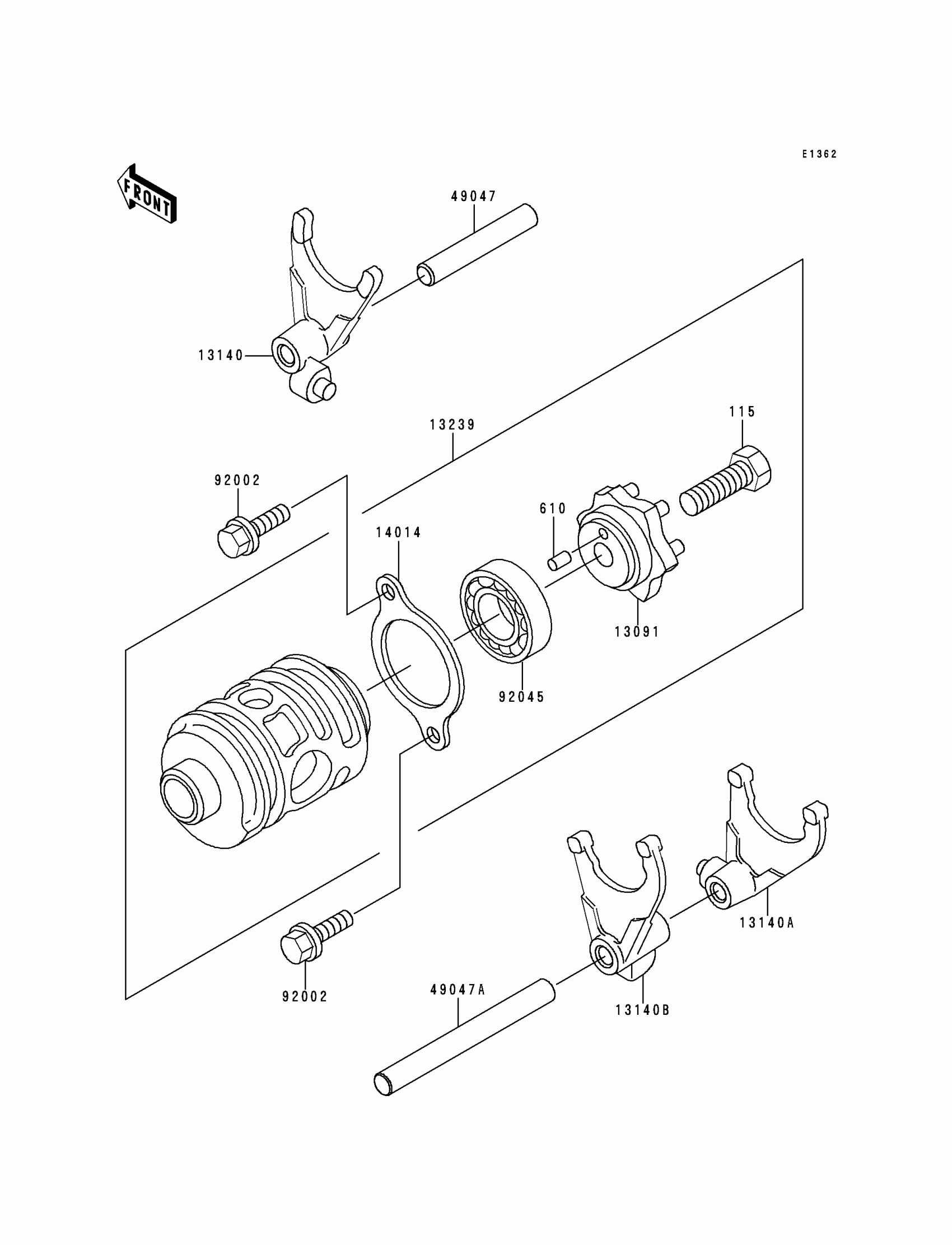 E1362

FRONT

49047

13140

13239

115

92002

610

14014

13091

92045

13140A

92002

49047A

13140B